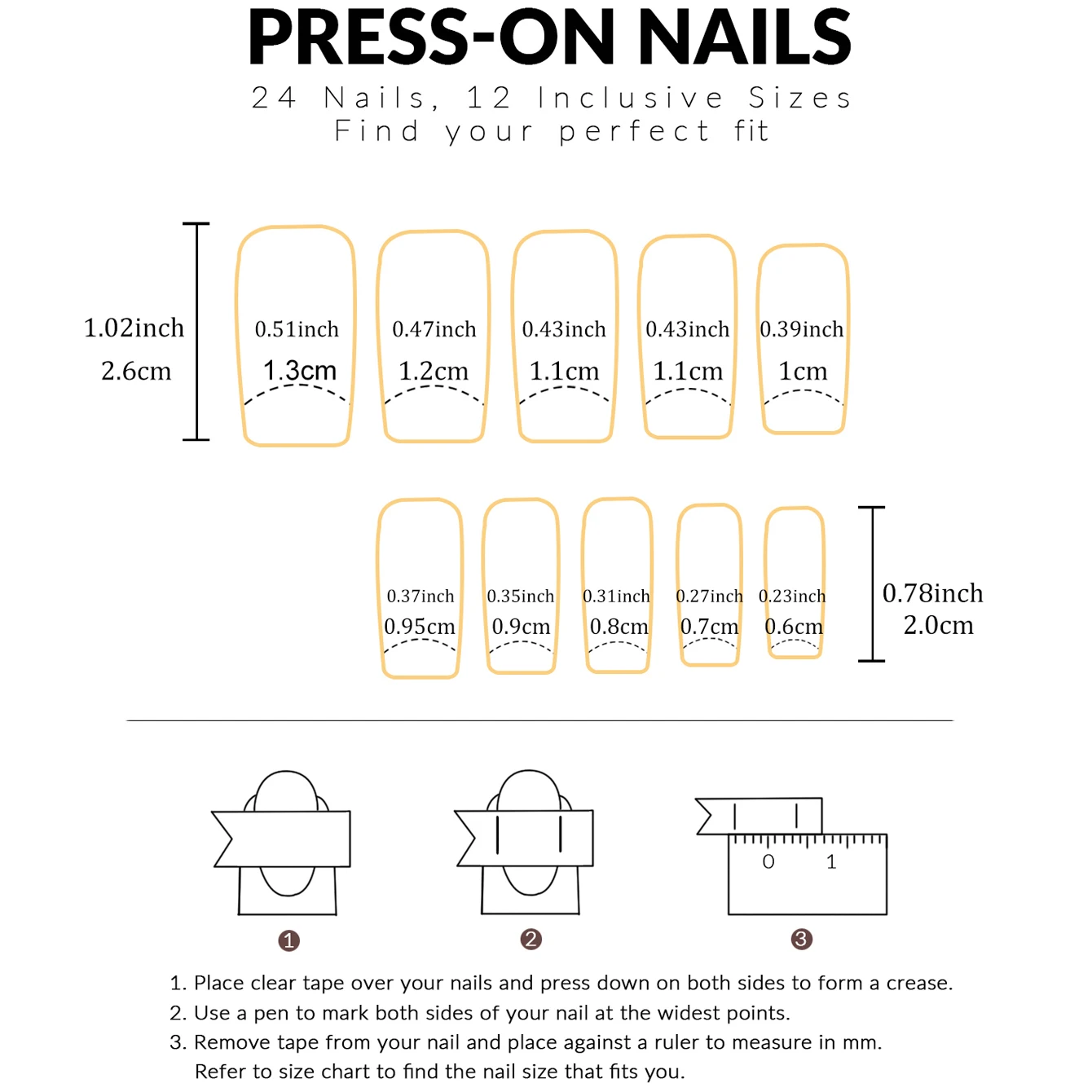 PRESS-ON NAILS
24 Nails, 12 Inclusive Sizes
Find your perfect fit

1.02inch
2.6cm

0.51inch
1.3cm

0.47inch
1.2cm

0.43inch
1.1cm

0.43inch
1.1cm

0.39inch
1cm

0.37inch
0.95cm

0.35inch
0.9cm

0.31inch
0.8cm

0.27inch
0.7cm

0.23inch
0.6cm

0.78inch
2.0cm

0 1

1 2 3

1. Place clear tape over your nails and press down on both sides to form a crease.
2. Use a pen to mark both sides of your nail at the widest points.
3. Remove tape from your nail and place against a ruler to measure in mm.
Refer to size chart to find the nail size that fits you.