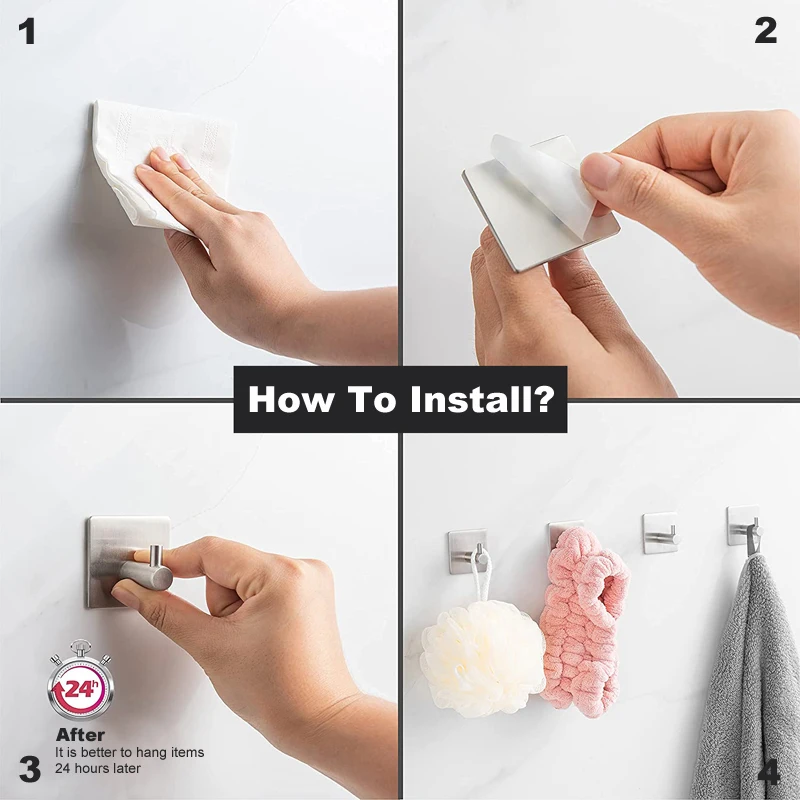 1

2

How To Install?

24h

After
It is better to hang items 24 hours later

3

4