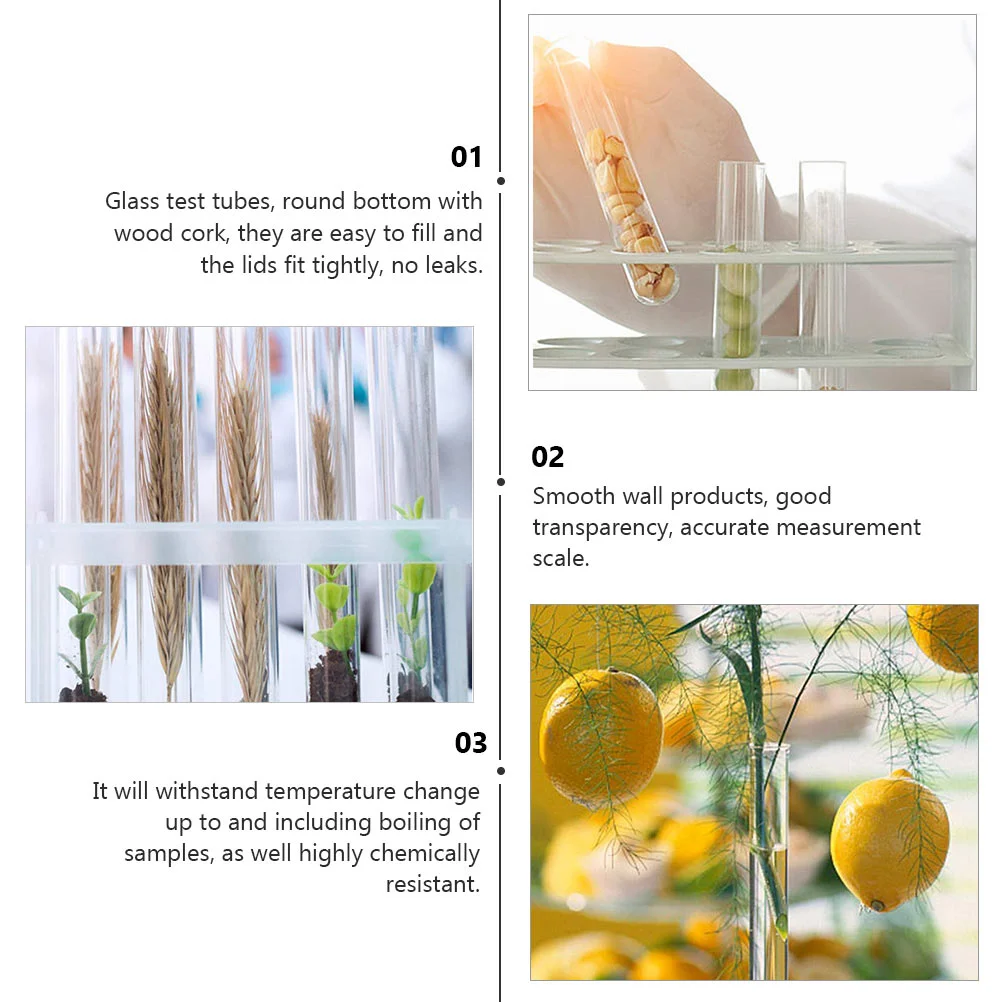 01

Glass test tubes, round bottom with wood cork, they are easy to fill and the lids fit tightly, no leaks.

02

Smooth wall products, good transparency, accurate measurement scale.

03

It will withstand temperature change up to and including boiling of samples, as well highly chemically resistant.