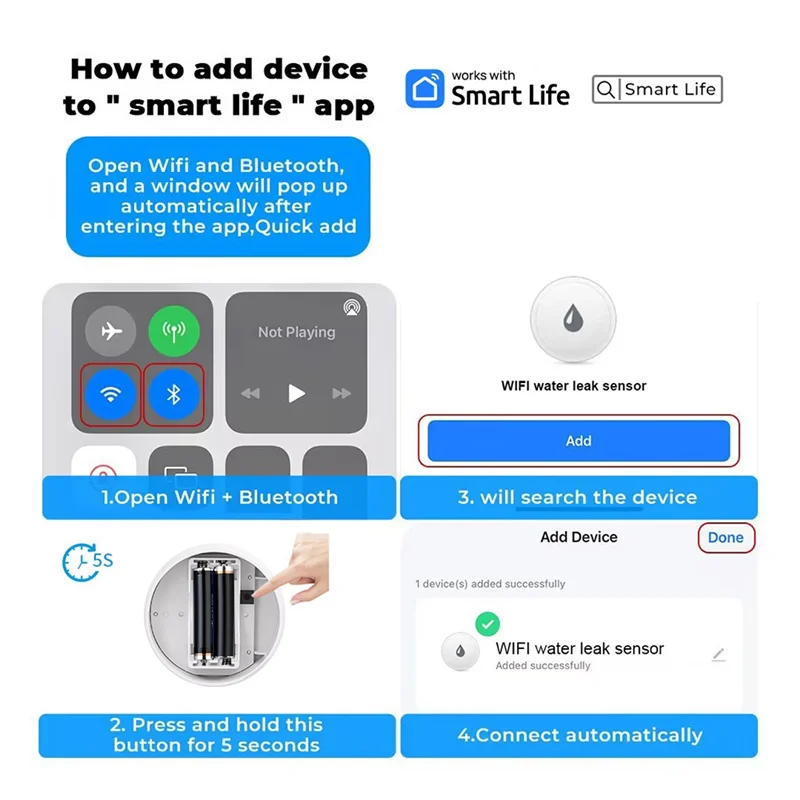 How to add device to " smart life " app

works with Smart Life

Smart Life

Open Wifi and Bluetooth, and a window will pop up automatically after entering the app,Quick add

Not Playing

1.Open Wifi + Bluetooth

WIFI water leak sensor

Add

3. will search the device

5S

2. Press and hold this button for 5 seconds

Add Device

Done

1 device(s) added successfully

WIFI water leak sensor

Added successfully

4.Connect automatically