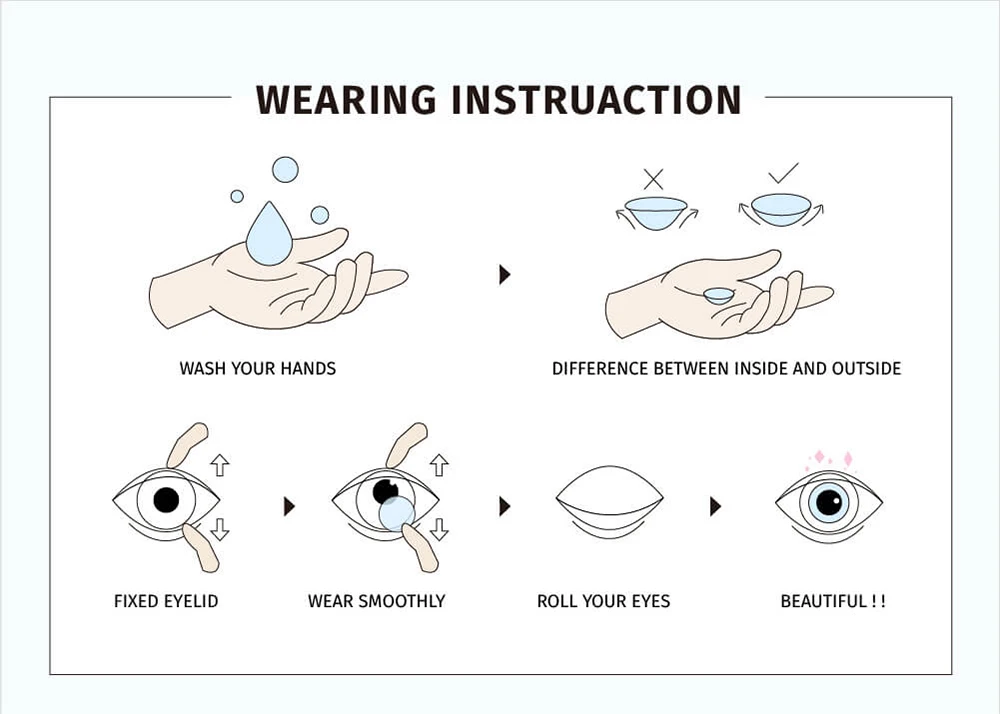 WEARING INSTRUACTION

WASH YOUR HANDS

DIFFERENCE BETWEEN INSIDE AND OUTSIDE

FIXED EYELID

WEAR SMOOTHLY

ROLL YOUR EYES

BEAUTIFUL ! !