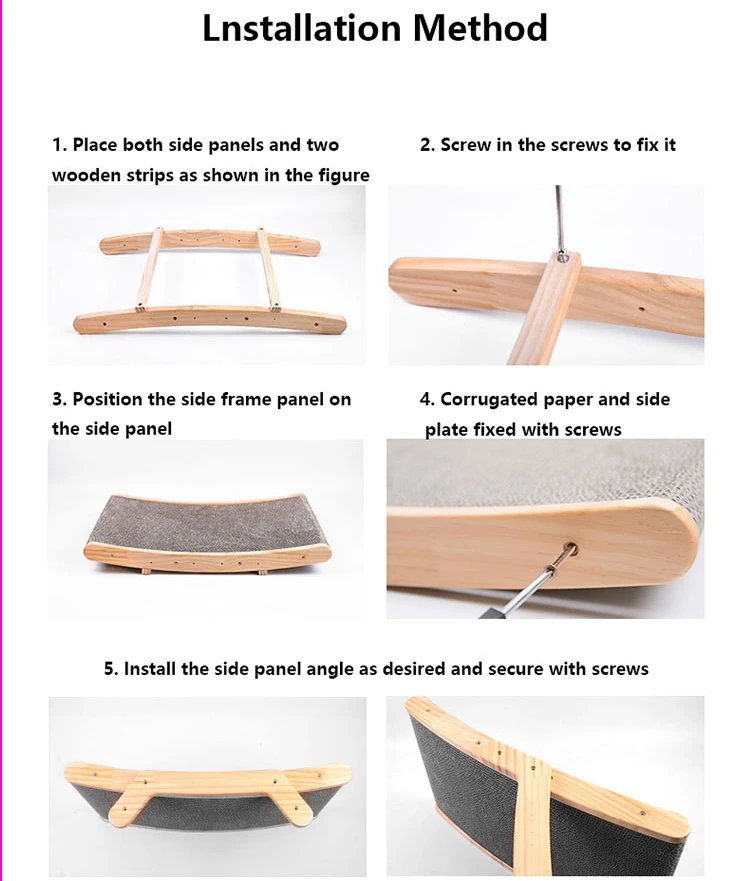 Lnstallation Method

1. Place both side panels and two wooden strips as shown in the figure

2. Screw in the screws to fix it

3. Position the side frame panel on the side panel

4. Corrugated paper and side plate fixed with screws

5. Install the side panel angle as desired and secure with screws