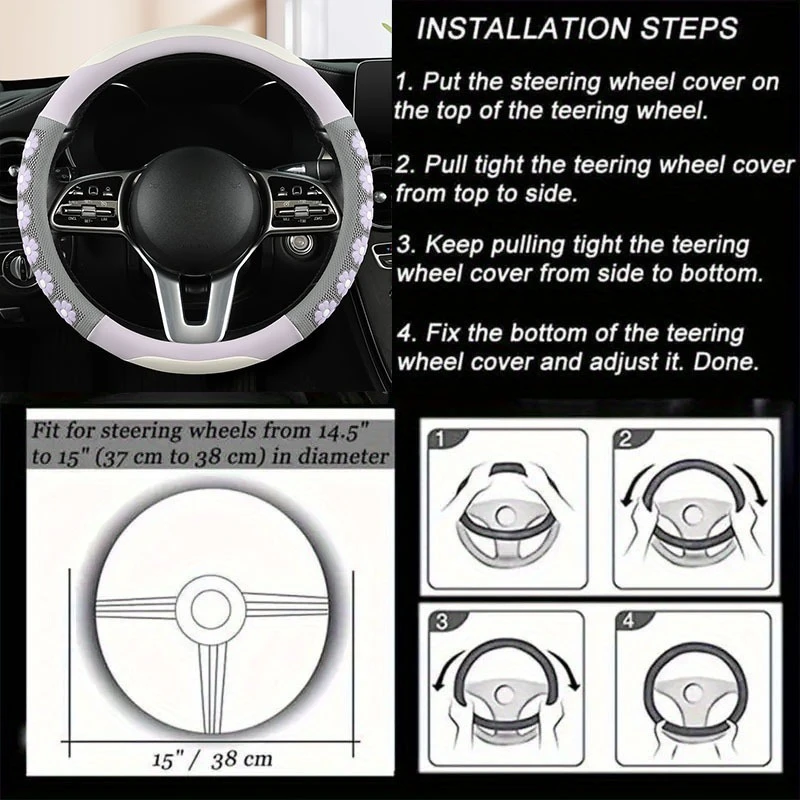 INSTALLATION STEPS

1. Put the steering wheel cover on the top of the teering wheel.

2. Pull tight the teering wheel cover from top to side.

3. Keep pulling tight the teering wheel cover from side to bottom.

4. Fix the bottom of the teering wheel cover and adjust it. Done.

Fit for steering wheels from 14.5" to 15" (37 cm to 38 cm) in diameter

15" / 38 cm

1

2

3

4