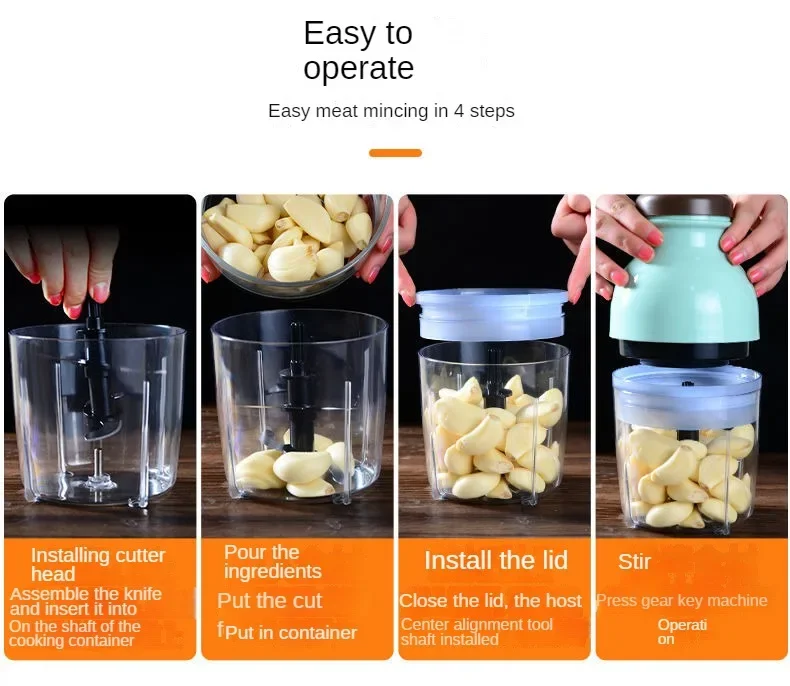 Easy to operate

Easy meat mincing in 4 steps

Installing cutter head
Assemble the knife and insert it into
On the shaft of the cooking container

Pour the ingredients
Put the cut
fPut in container

Install the lid
Close the lid, the host
Center alignment tool shaft installed

Stir
Press gear key machine
Operati on