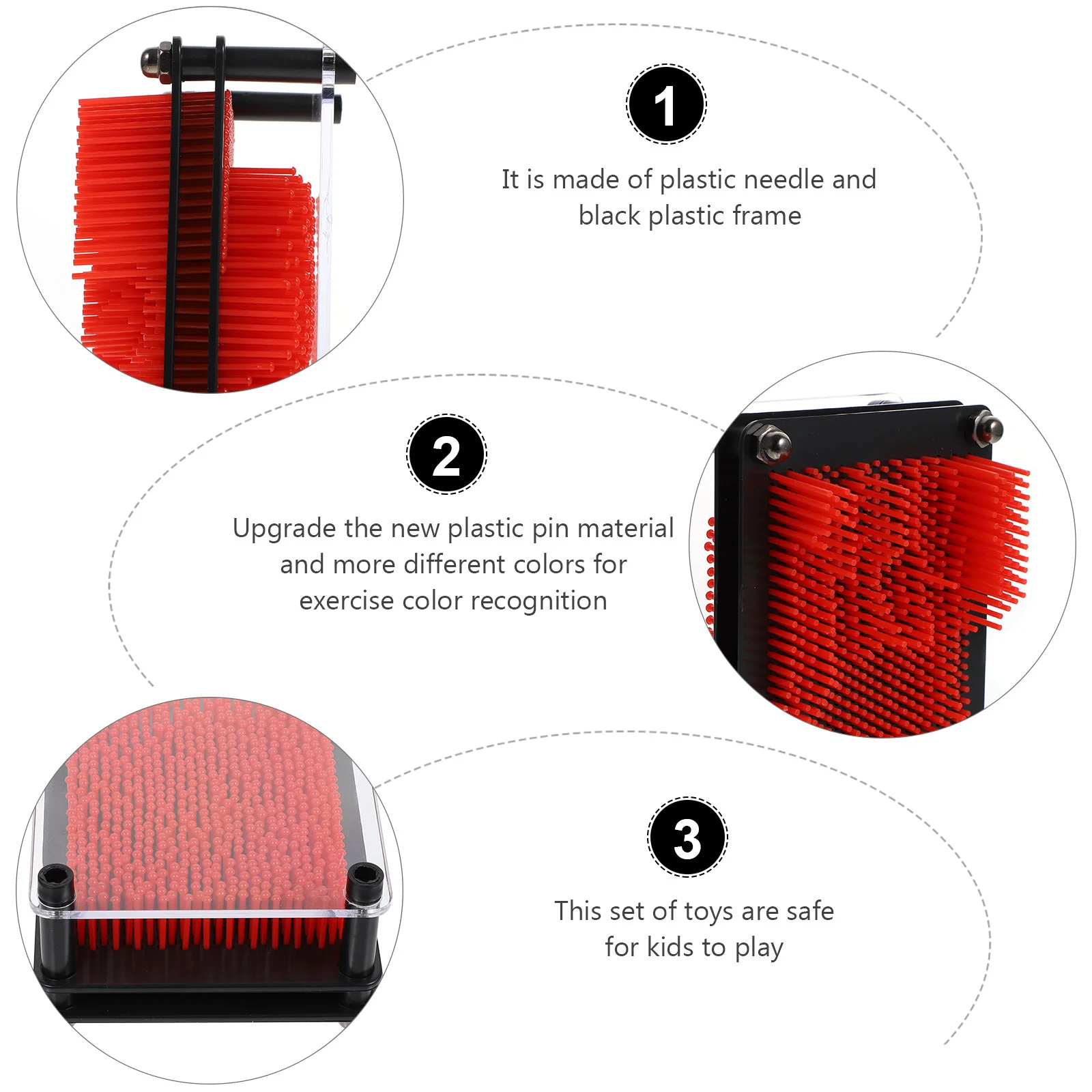 1

It is made of plastic needle and black plastic frame

2

Upgrade the new plastic pin material and more different colors for exercise color recognition

3

This set of toys are safe for kids to play