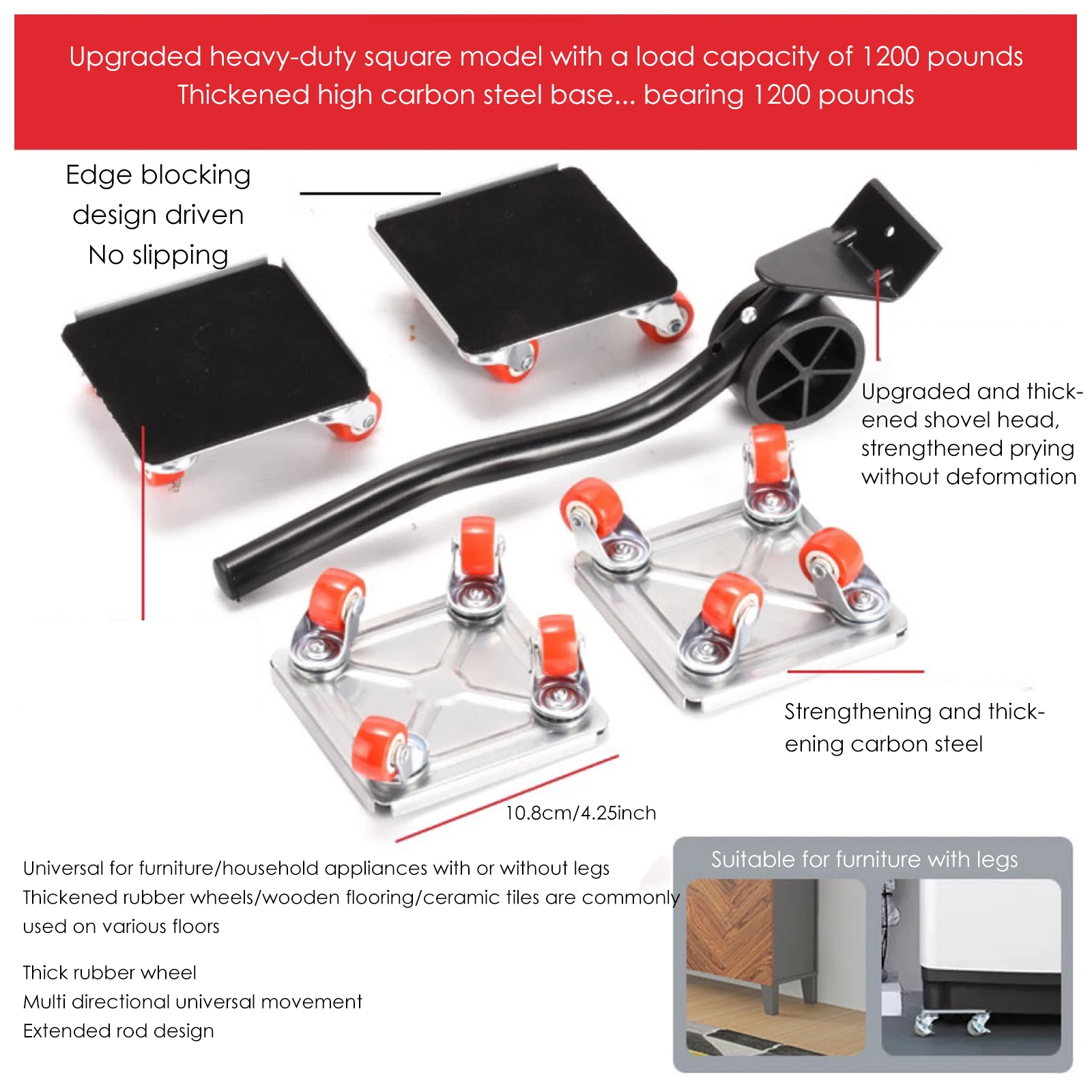 Upgraded heavy-duty square model with a load capacity of 1200 pounds
Thickened high carbon steel base... bearing 1200 pounds

Edge blocking design driven No slipping

Upgraded and thickened shovel head, strengthened prying without deformation

Strengthening and thickening carbon steel

10.8cm/4.25inch

Universal for furniture/household appliances with or without legs
Thickened rubber wheels/wooden flooring/ceramic tiles are commonly used on various floors

Thick rubber wheel
Multi directional universal movement
Extended rod design

Suitable for furniture with legs