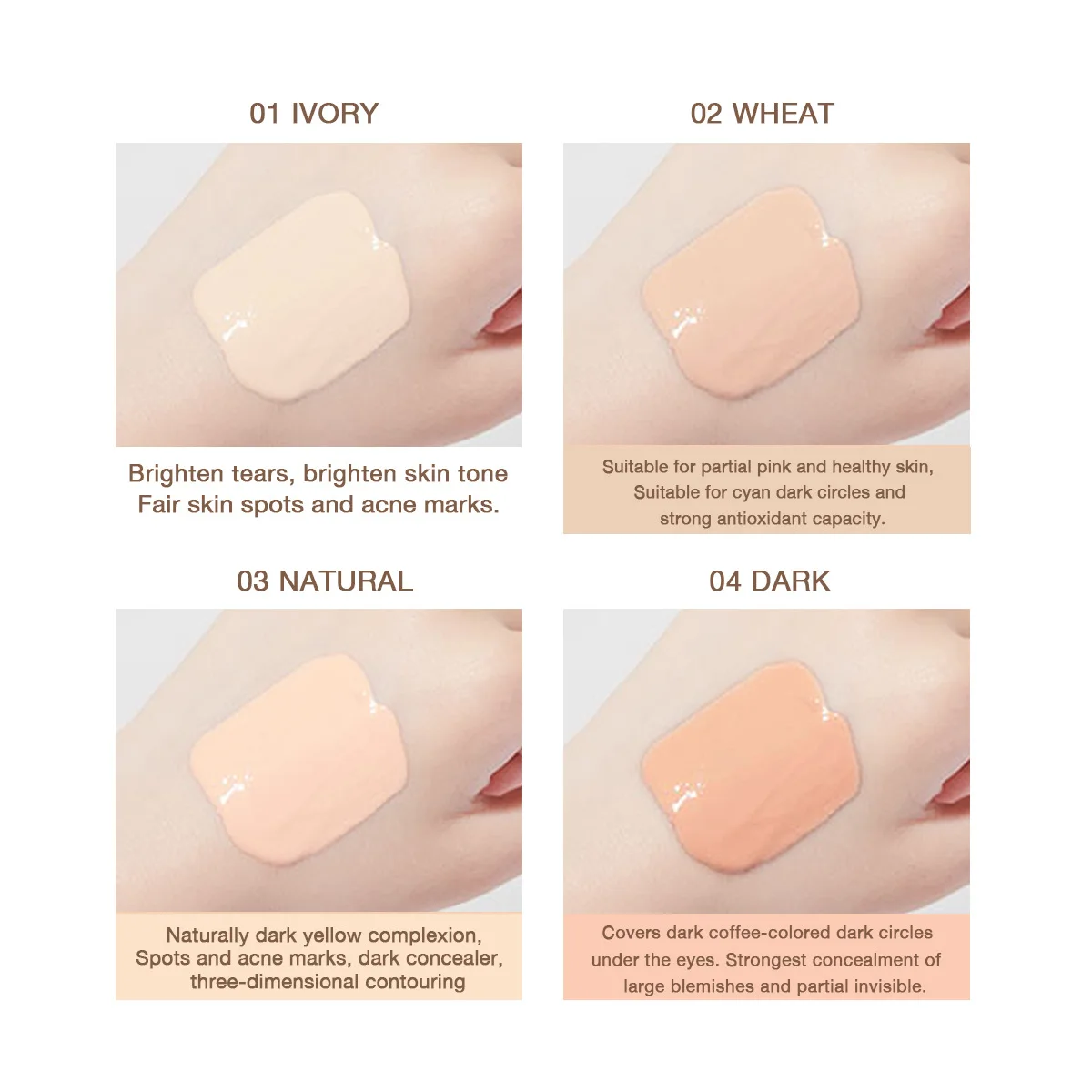 01 IVORY

Brighten tears, brighten skin tone
Fair skin spots and acne marks.

02 WHEAT

Suitable for partial pink and healthy skin,
Suitable for cyan dark circles and
strong antioxidant capacity.

03 NATURAL

Naturally dark yellow complexion,
Spots and acne marks, dark concealer,
three-dimensional contouring

04 DARK

Covers dark coffee-colored dark circles
under the eyes. Strongest concealment of
large blemishes and partial invisible.