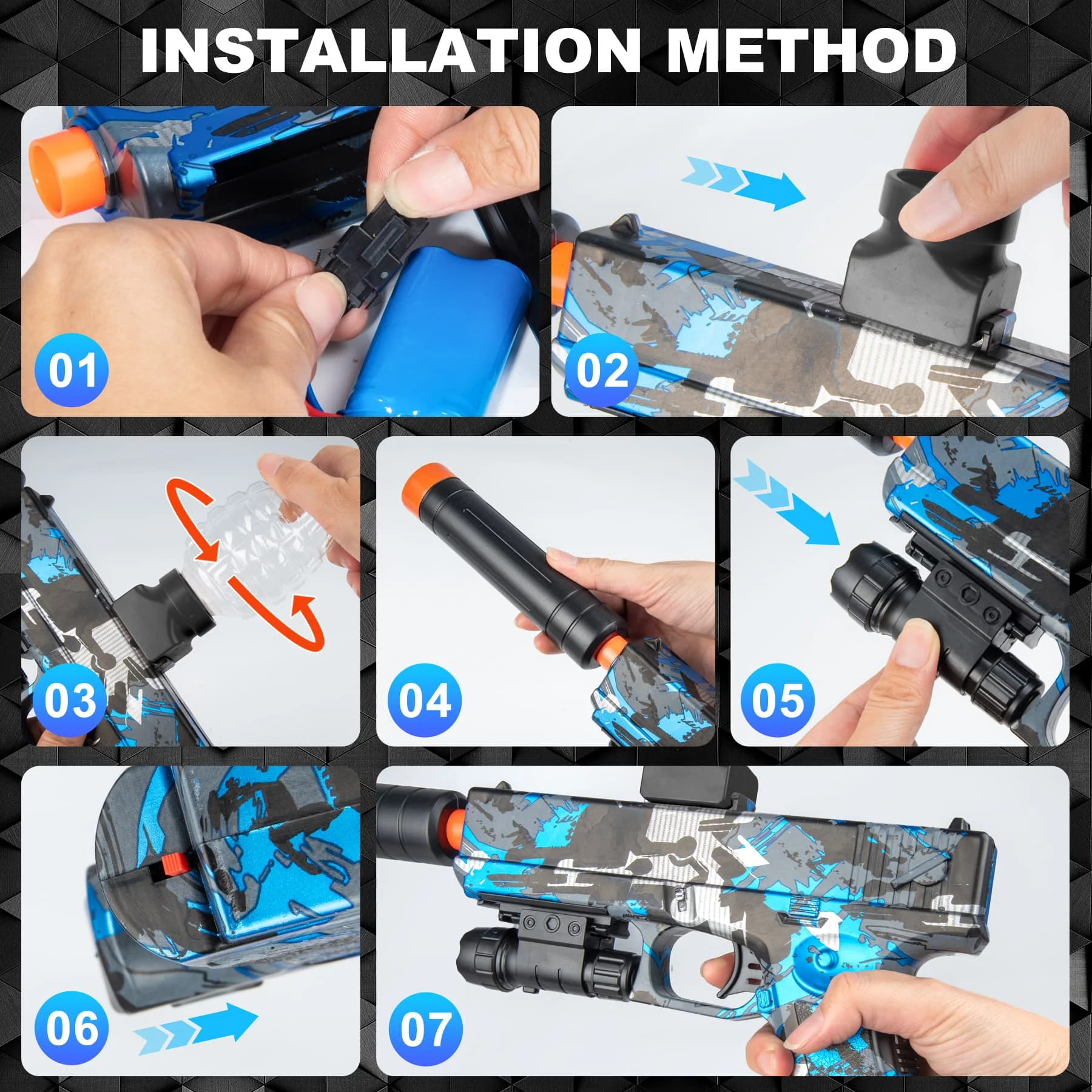 INSTALLATION METHOD

01

02

03

04

05

06

07