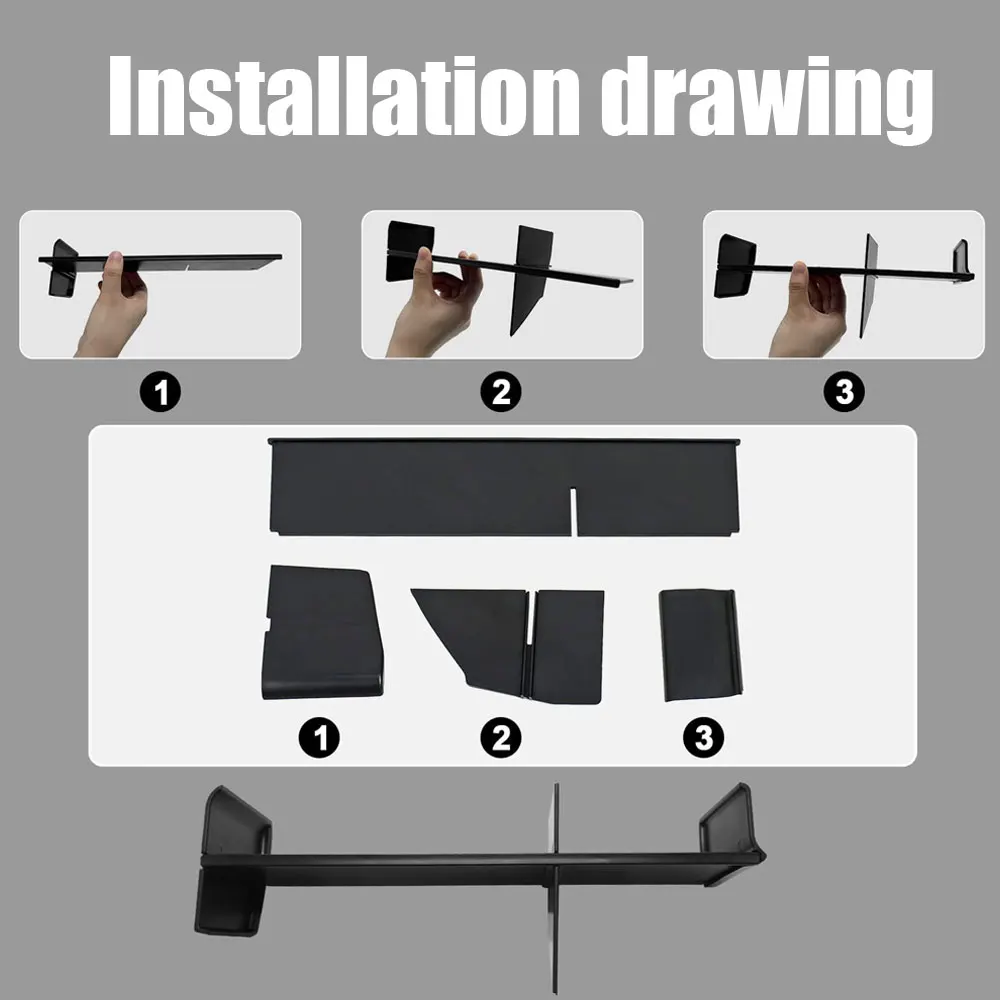 Installation drawing

1

2

3

1

2

3