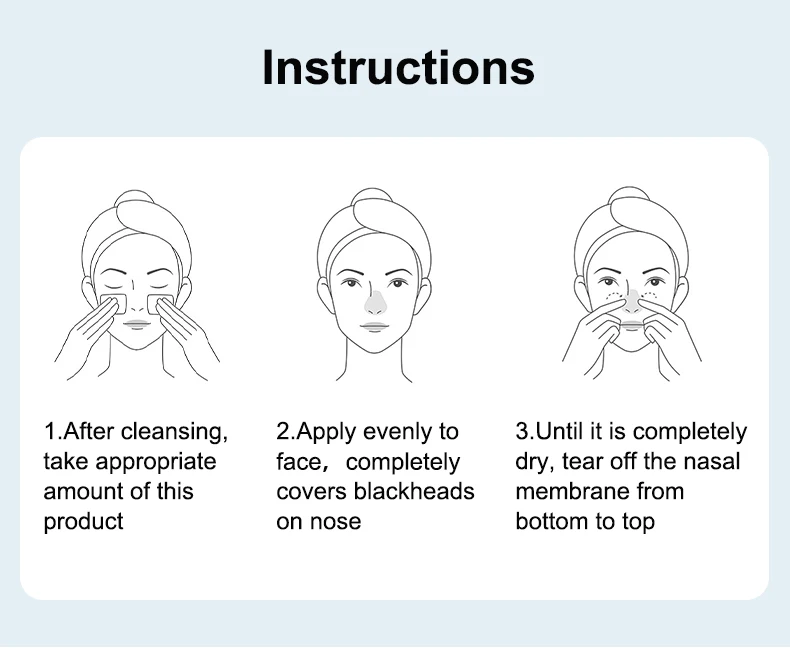 Instructions

1.After cleansing, take appropriate amount of this product

2.Apply evenly to face， completely covers blackheads on nose

3.Until it is completely dry, tear off the nasal membrane from bottom to top