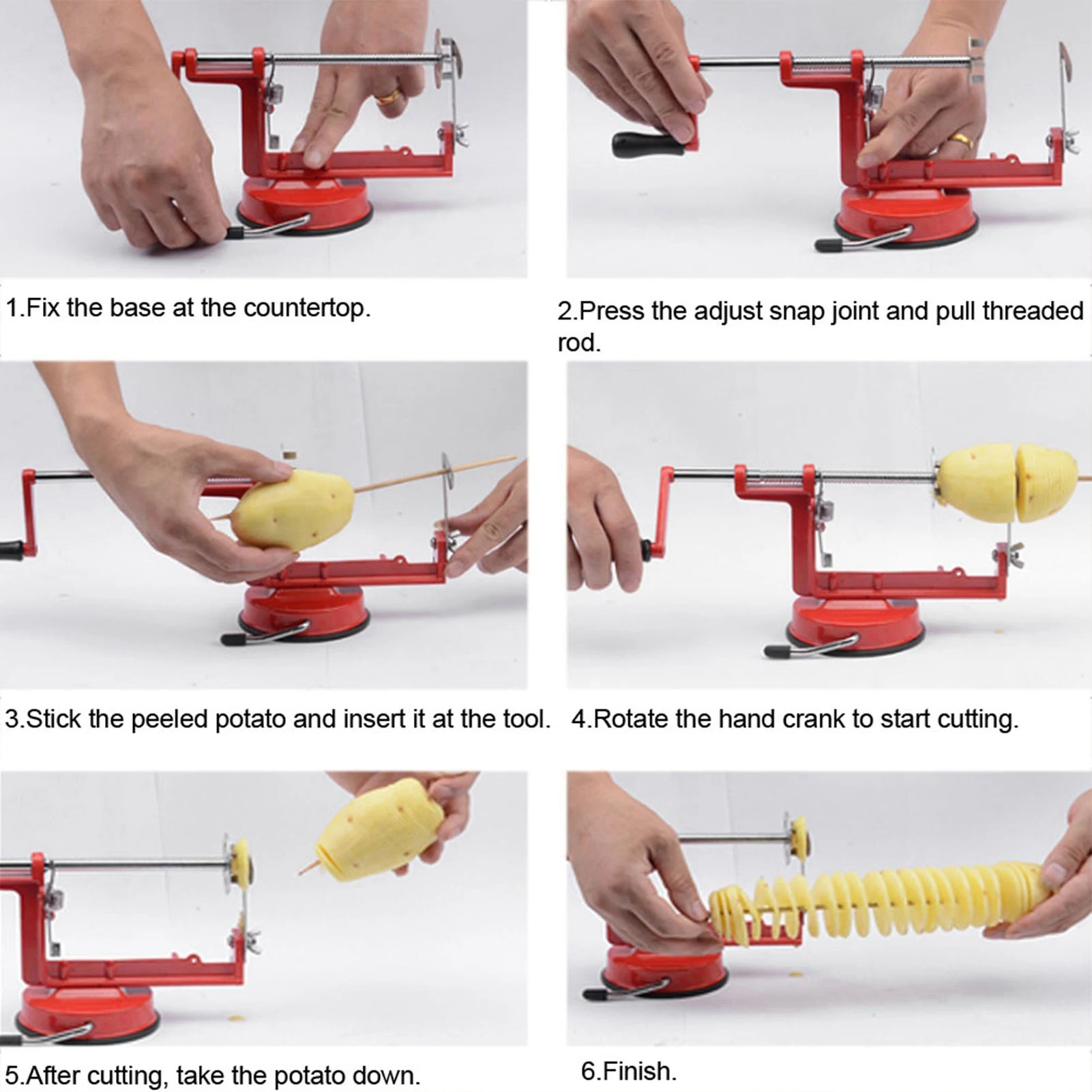 1.Fix the base at the countertop.

2.Press the adjust snap joint and pull threaded rod.

3.Stick the peeled potato and insert it at the tool.

4.Rotate the hand crank to start cutting.

5.After cutting, take the potato down.

6.Finish.