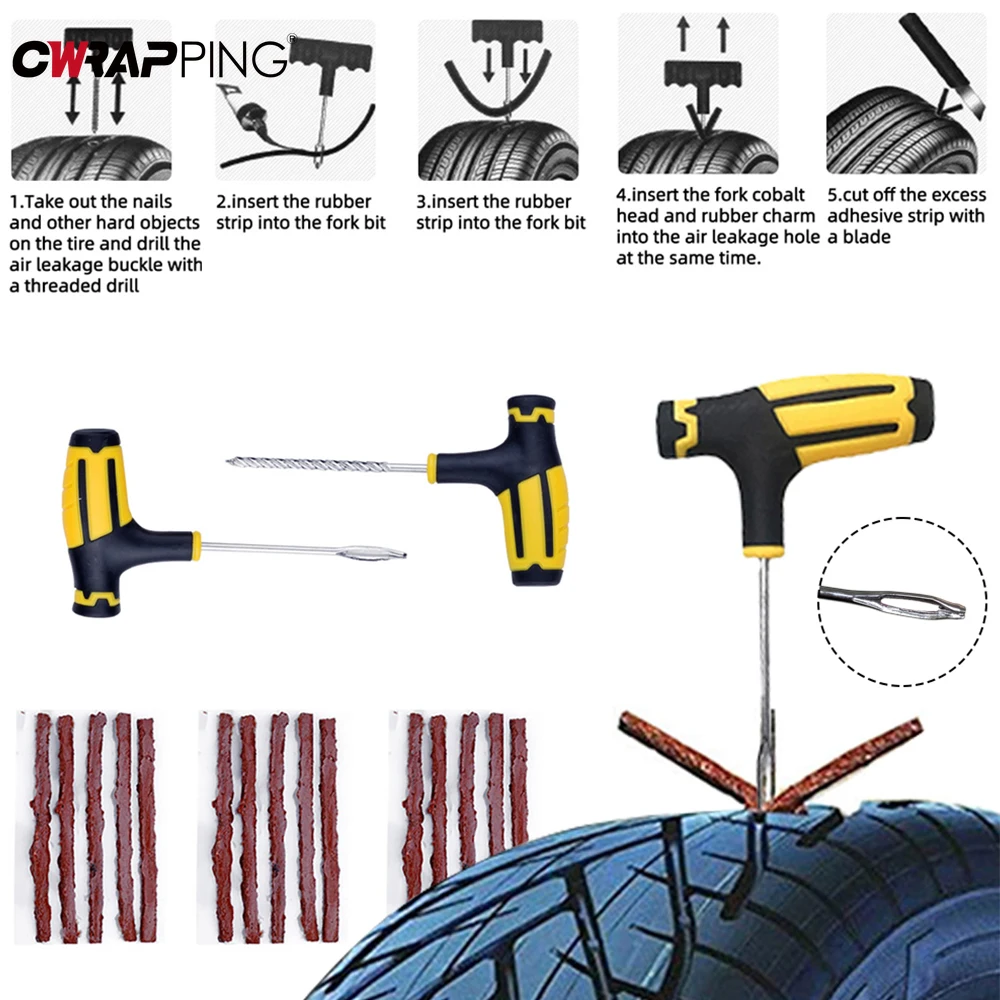 CWRAPPING®

1.Take out the nails and other hard objects on the tire and drill the air leakage buckle with a threaded drill

2.insert the rubber strip into the fork bit

3.insert the rubber strip into the fork bit

4.insert the fork cobalt head and rubber charm into the air leakage hole at the same time.

5.cut off the excess adhesive strip with a blade