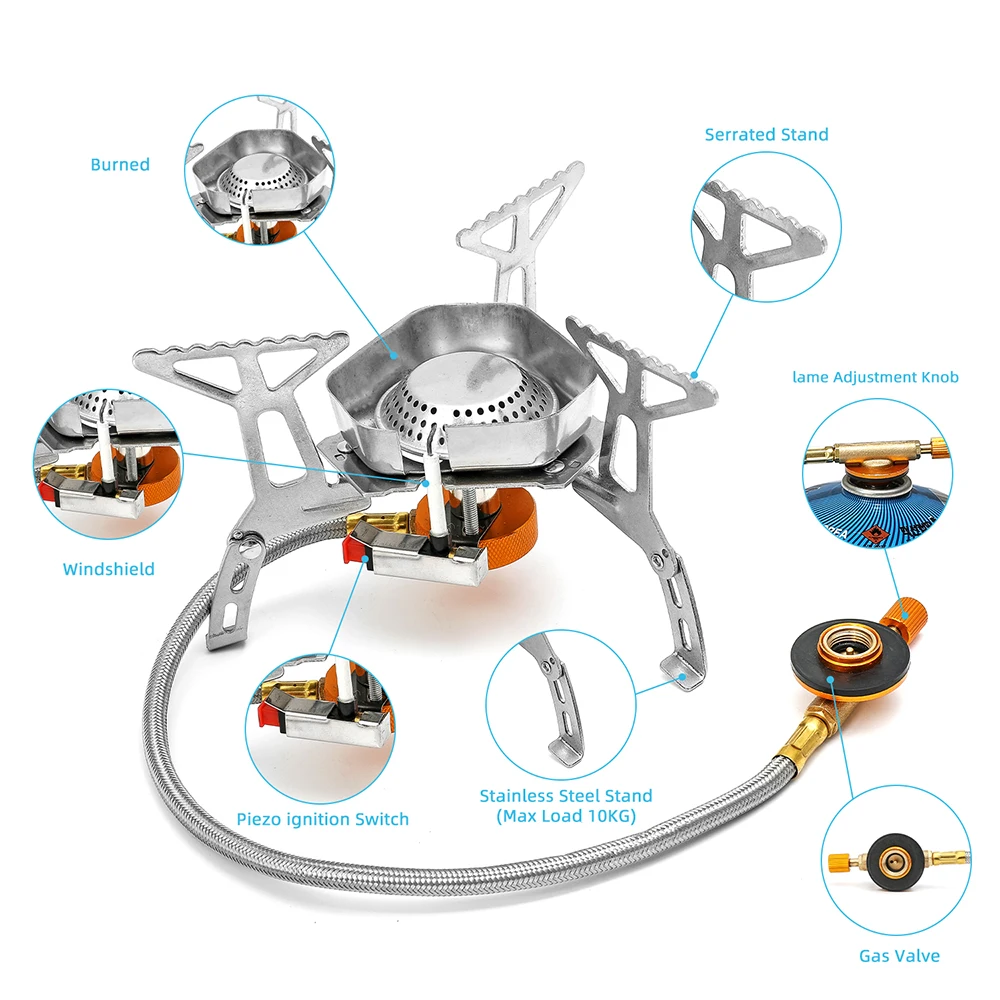 Burned

Serrated Stand

lame Adjustment Knob

Windshield

Piezo ignition Switch

Stainless Steel Stand
(Max Load 10KG)

Gas Valve