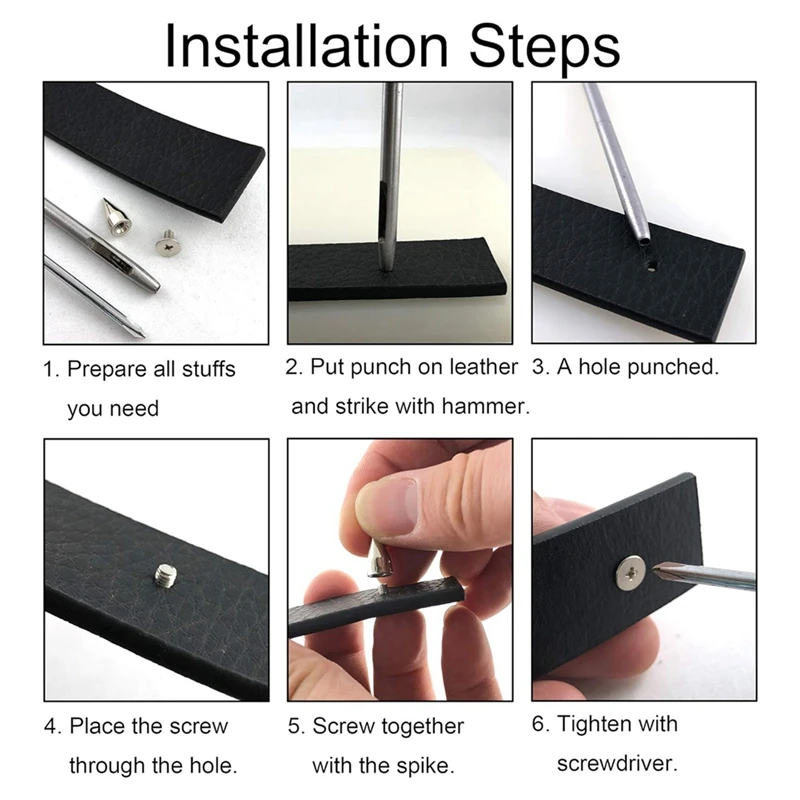 Installation Steps

1. Prepare all stuffs you need

2. Put punch on leather and strike with hammer.

3. A hole punched.

4. Place the screw through the hole.

5. Screw together with the spike.

6. Tighten with screwdriver.