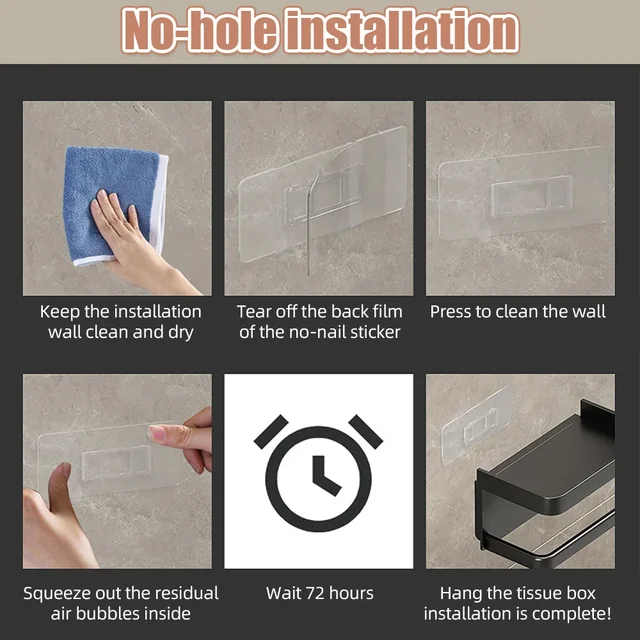 No-hole installation

Keep the installation wall clean and dry

Tear off the back film of the no-nail sticker

Press to clean the wall

Squeeze out the residual air bubbles inside

Wait 72 hours

Hang the tissue box installation is complete!