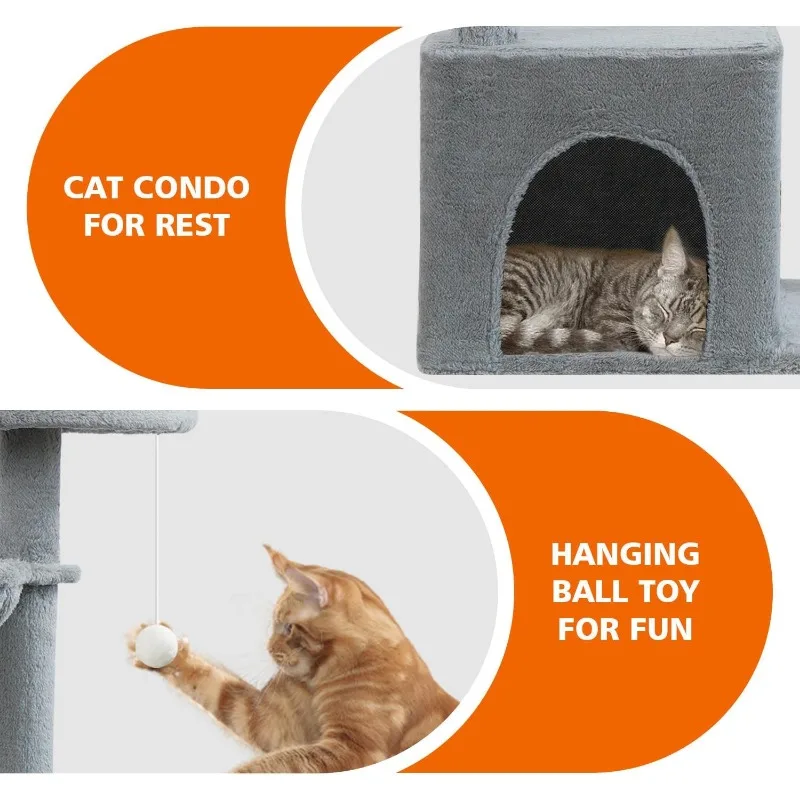 CAT CONDO FOR REST

HANGING BALL TOY FOR FUN