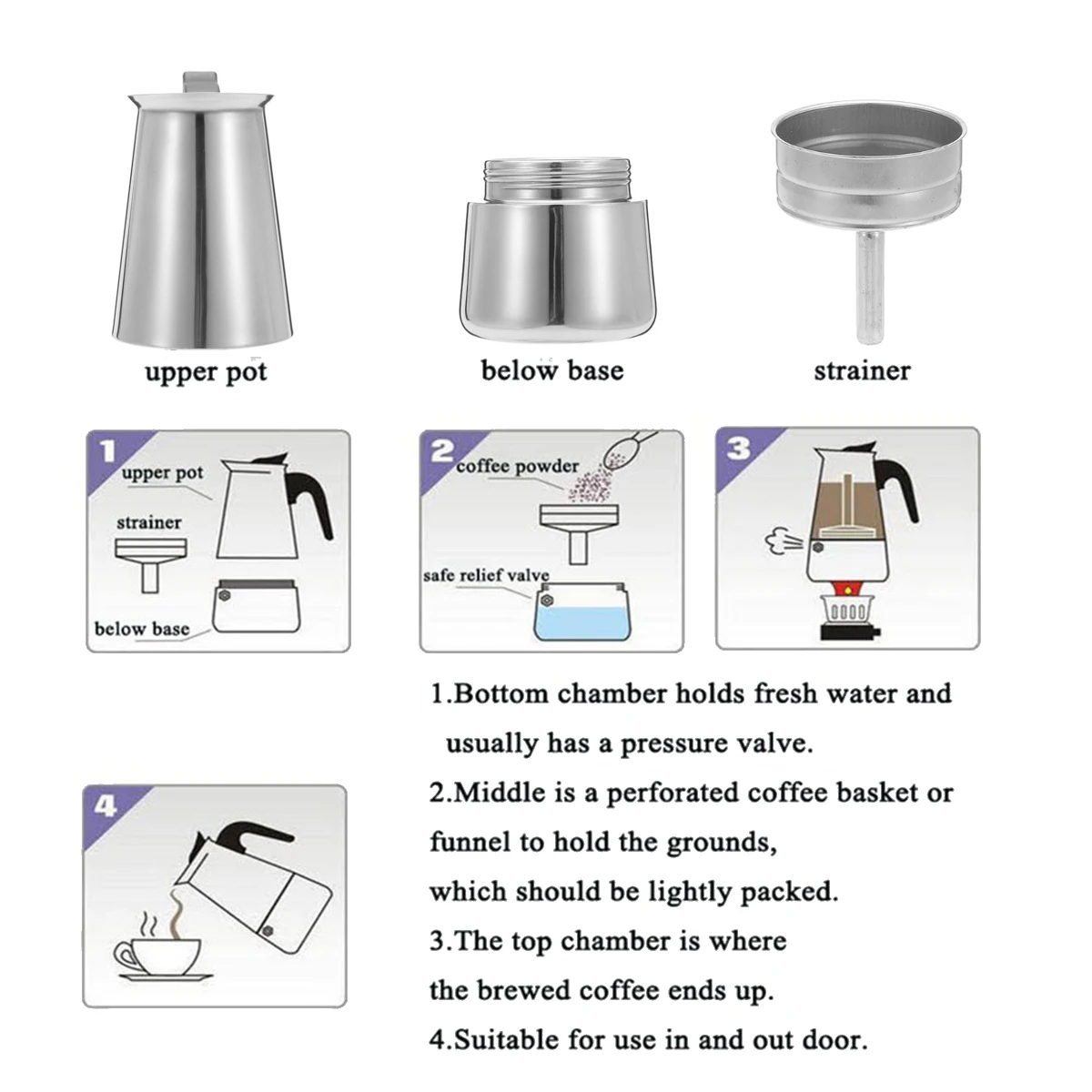 upper pot

below base

strainer

1

upper pot

strainer

below base

2

coffee powder

safe relief valve

3

4

1.Bottom chamber holds fresh water and usually has a pressure valve.

2.Middle is a perforated coffee basket or funnel to hold the grounds, which should be lightly packed.

3.The top chamber is where the brewed coffee ends up.

4.Suitable for use in and out door.