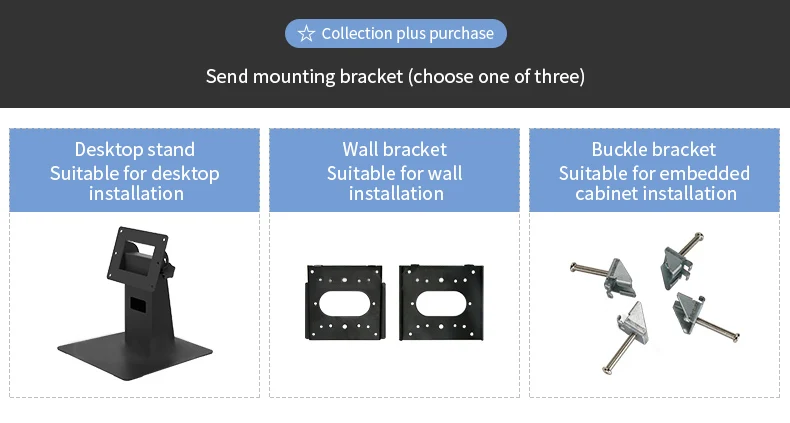 ☆ Collection plus purchase

Send mounting bracket (choose one of three)

Desktop stand
Suitable for desktop installation

Wall bracket
Suitable for wall installation

Buckle bracket
Suitable for embedded cabinet installation