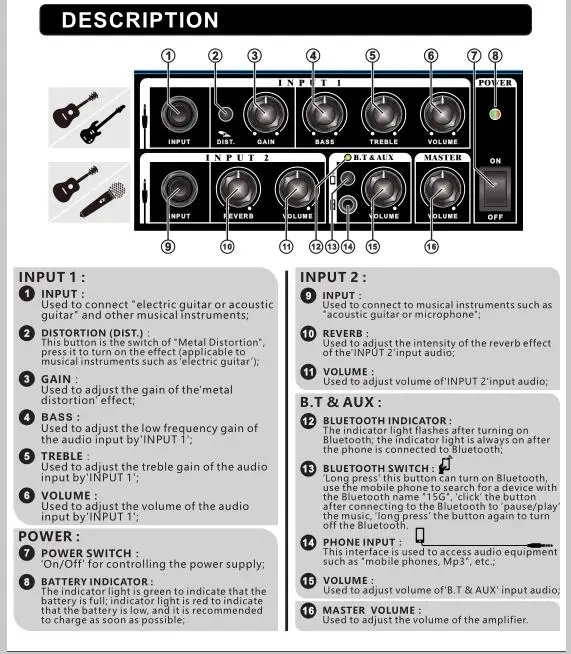 DESCRIPTION

1 2 3 4 5 6 7 8

INPUT 1

POWER

INPUT DIST. GAIN BASS TREBLE VOLUME

INPUT 2

B.T & AUX

MASTER

ON

OFF

INPUT REVERB VOLUME VOLUME VOLUME

9 10 11 12 13 14 15 16

INPUT 1 :

1 INPUT :
Used to connect "electric guitar or acoustic guitar" and other musical instruments;

2 DISTORTION (DIST.) :
This button is the switch of "Metal Distortion", press it to turn on the effect (applicable to musical instruments such as 'electric guitar');

3 GAIN :
Used to adjust the gain of the'metal distortion' effect;

4 BASS :
Used to adjust the low frequency gain of the audio input by'INPUT 1';

5 TREBLE :
Used to adjust the treble gain of the audio input by'INPUT 1';

6 VOLUME :
Used to adjust the volume of the audio input by'INPUT 1';

POWER :

7 POWER SWITCH :
'On/Off' for controlling the power supply;

8 BATTERY INDICATOR :
The indicator light is green to indicate that the battery is full; indicator light is red to indicate that the battery is low, and it is recommended to charge as soon as possible;

INPUT 2 :

9 INPUT :
Used to connect to musical instruments such as "acoustic guitar or microphone";

10 REVERB :
Used to adjust the intensity of the reverb effect of the'INPUT 2'input audio;

11 VOLUME :
Used to adjust volume of'INPUT 2'input audio;

B.T & AUX :

12 BLUETOOTH INDICATOR :
The indicator light flashes after turning on Bluetooth; the indicator light is always on after the phone is connected to Bluetooth;

13 BLUETOOTH SWITCH :
'Long press' this button can turn on Bluetooth, use the mobile phone to search for a device with the Bluetooth name "15G", 'click' the button after connecting to the Bluetooth to 'pause/play' the music, 'long press' the button again to turn off the Bluetooth.

14 PHONE INPUT :
This interface is used to access audio equipment such as "mobile phones, Mp3", etc.;

15 VOLUME :
Used to adjust volume of'B.T & AUX' input audio;

16 MASTER VOLUME :
Used to adjust the volume of the amplifier.