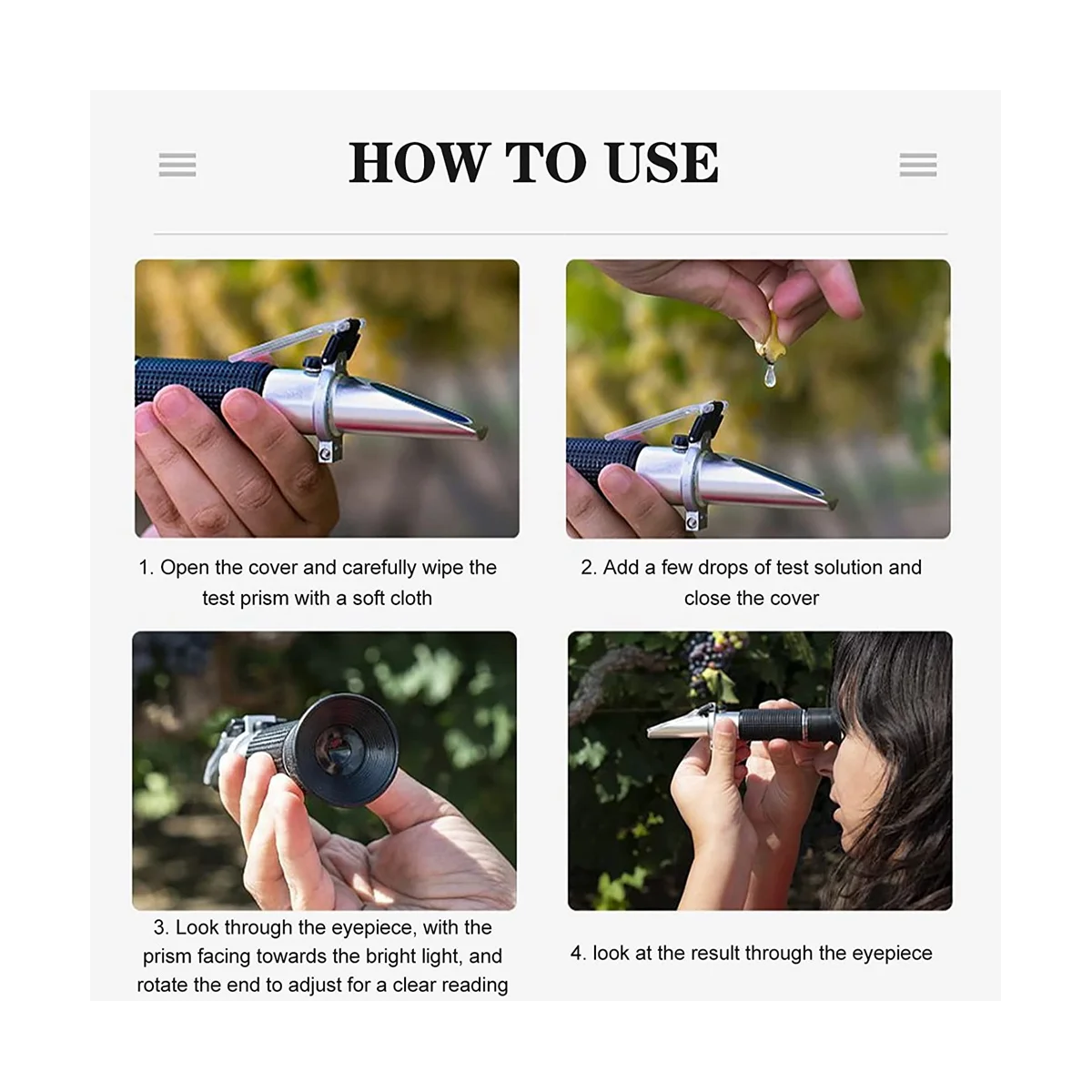 HOW TO USE

1. Open the cover and carefully wipe the test prism with a soft cloth

2. Add a few drops of test solution and close the cover

3. Look through the eyepiece, with the prism facing towards the bright light, and rotate the end to adjust for a clear reading

4. look at the result through the eyepiece