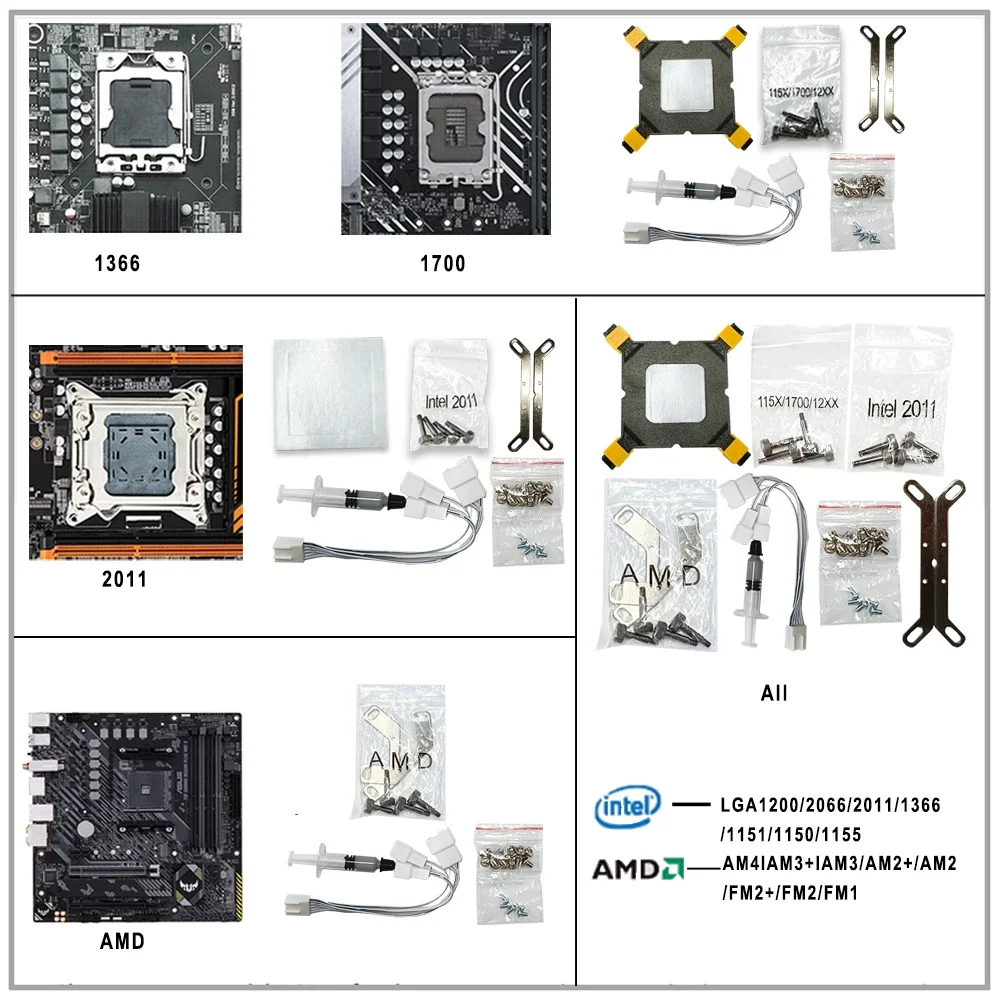 1366

1700

115X/1700/12XX

2011

Intel 2011

115X/1700/12XX

Intel 2011

AMD

All

AMD

AMD

intel — LGA1200/2066/2011/1366 /1151/1150/1155

AMD — AM4IAM3+IAM3/AM2+/AM2 /FM2+/FM2/FM1