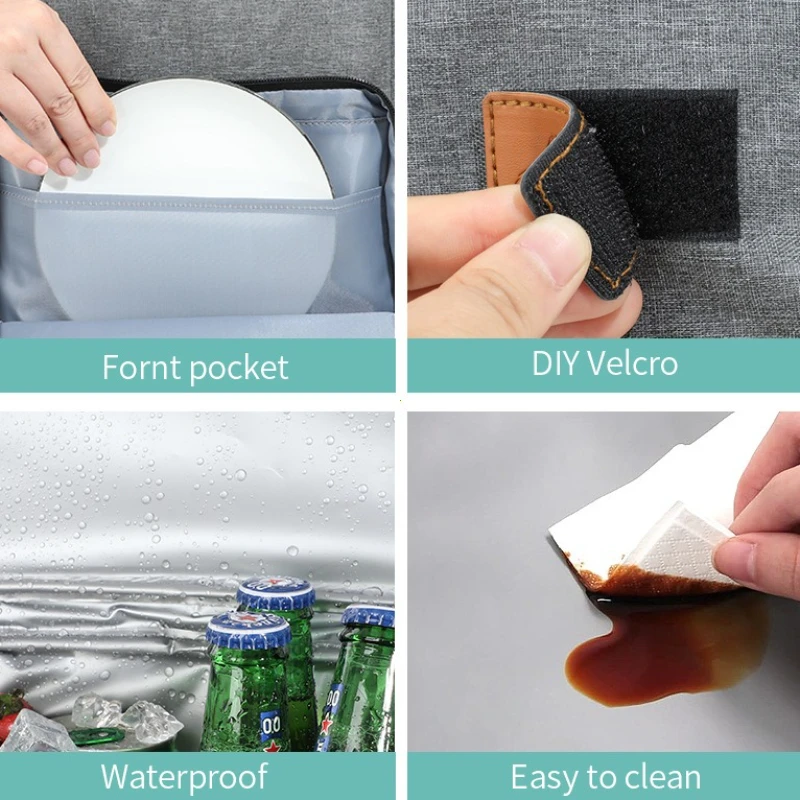 Fornt pocket

DIY Velcro

Waterproof

Easy to clean