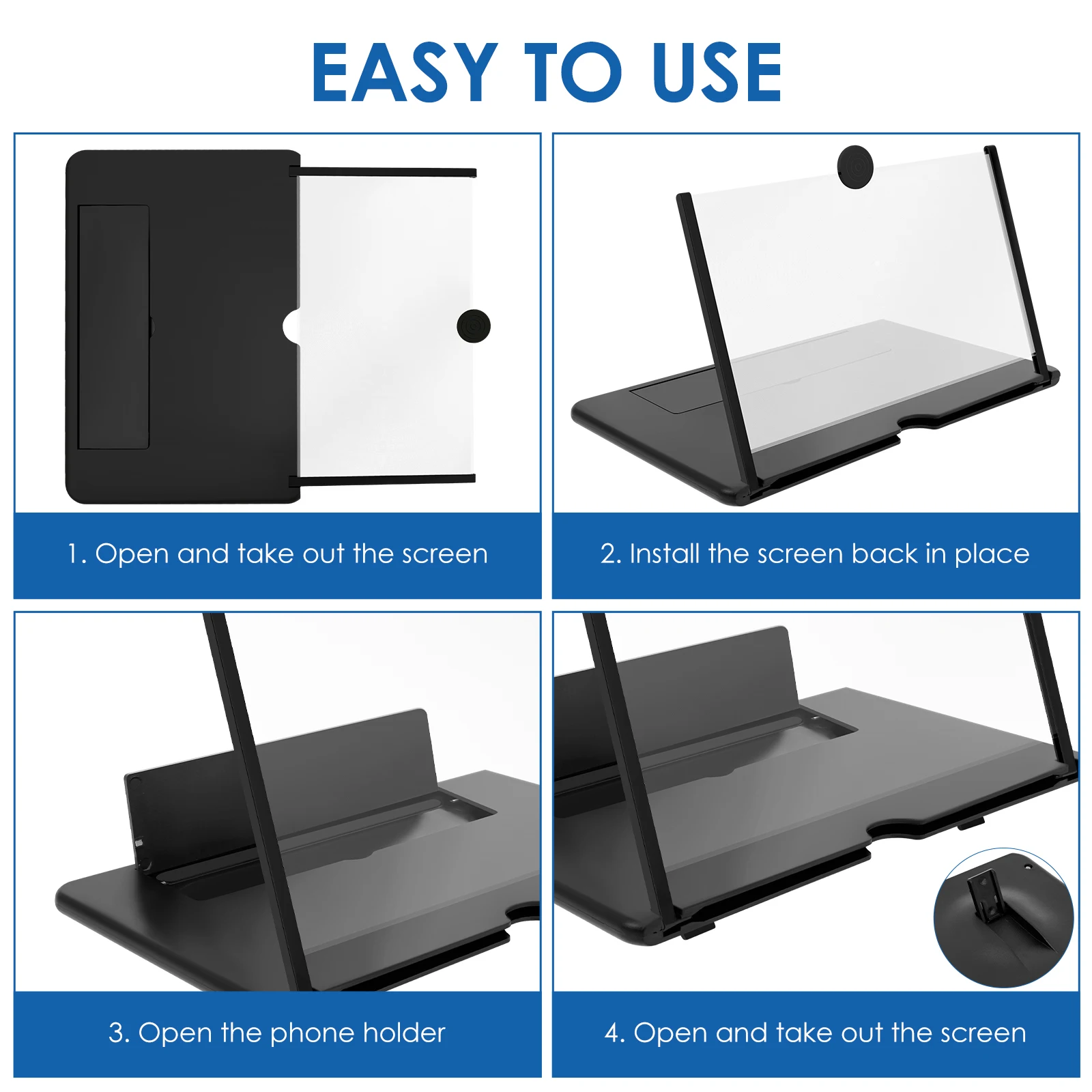 EASY TO USE

1. Open and take out the screen

2. Install the screen back in place

3. Open the phone holder

4. Open and take out the screen