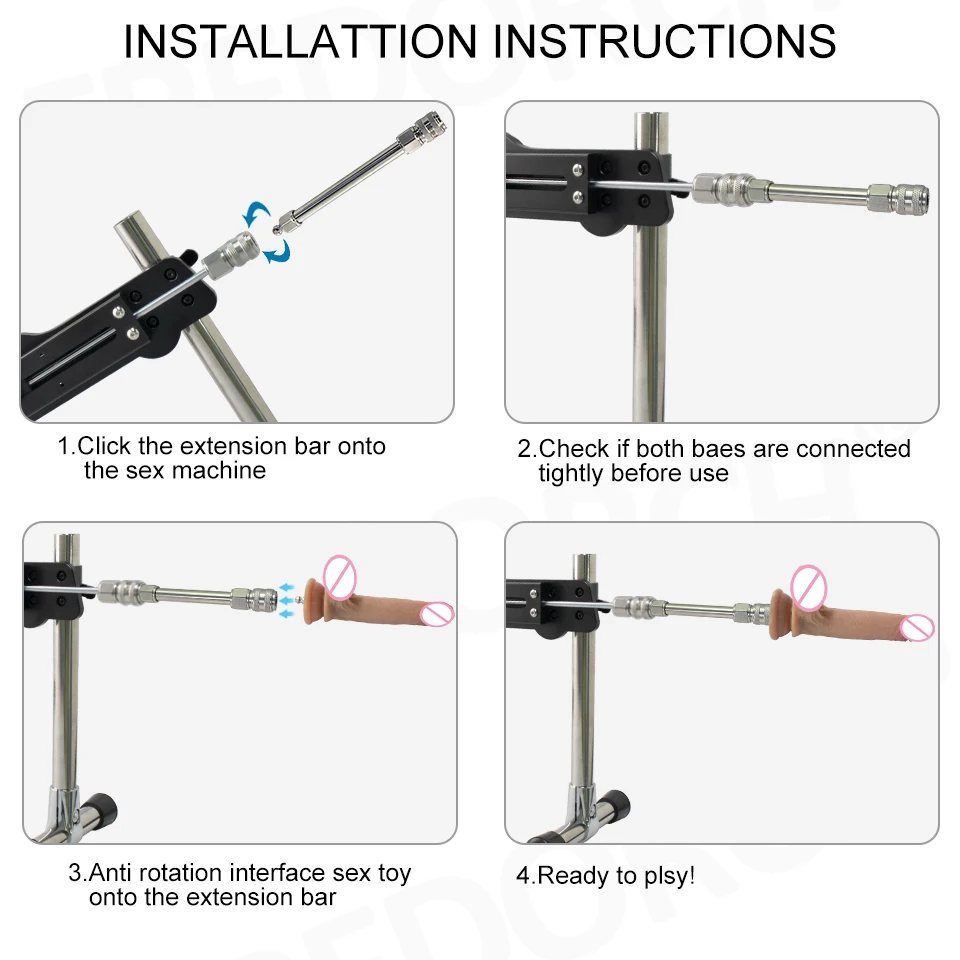 INSTALLATTION INSTRUCTIONS

1.Click the extension bar onto the sex machine

2.Check if both baes are connected tightly before use

3.Anti rotation interface sex toy onto the extension bar

4.Ready to plsy!