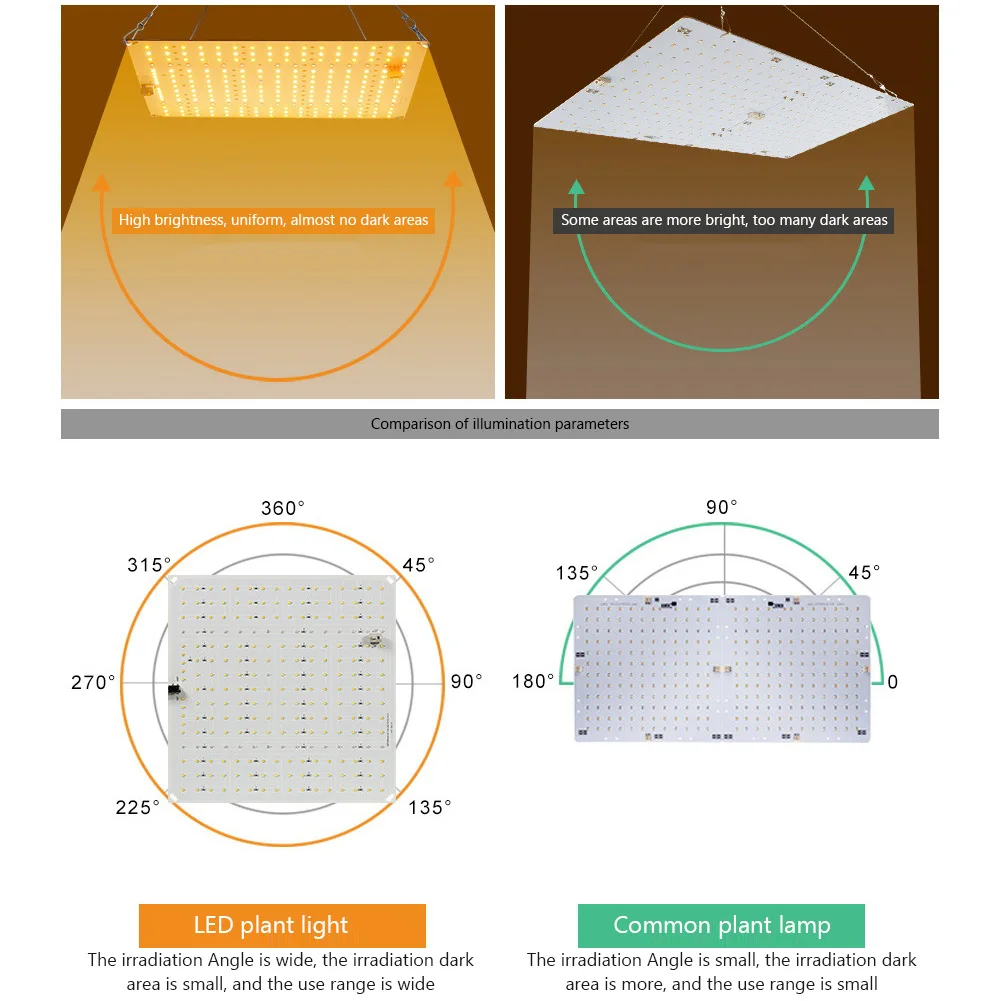 High brightness, uniform, almost no dark areas

Some areas are more bright, too many dark areas

Comparison of illumination parameters

360°
315°
45°
270°
90°
225°
135°

90°
135°
45°
180°
0

LED plant light

The irradiation Angle is wide, the irradiation dark area is small, and the use range is wide

Common plant lamp

The irradiation Angle is small, the irradiation dark area is more, and the use range is small