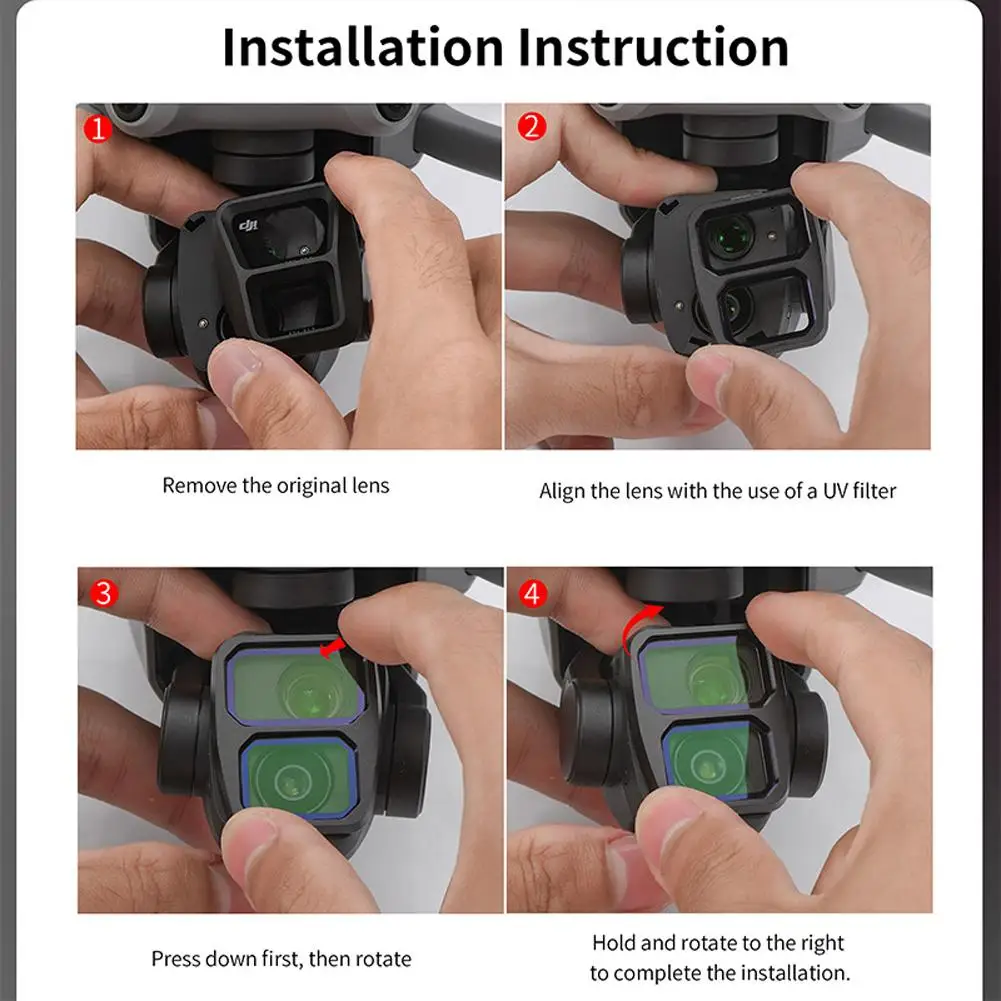 Installation Instruction

1

dji

Remove the original lens

2

Align the lens with the use of a UV filter

3

Press down first, then rotate

4

Hold and rotate to the right to complete the installation.