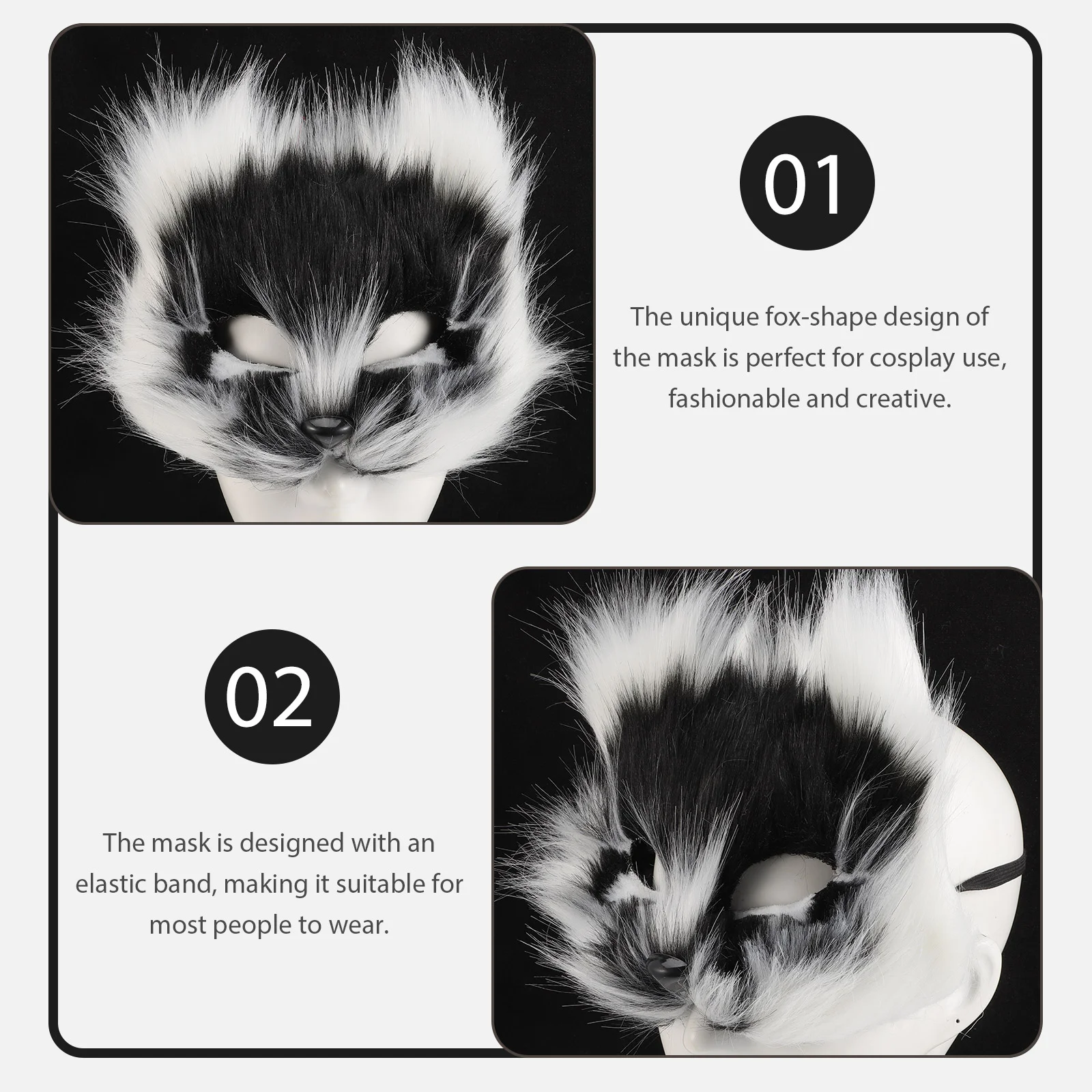 01

The unique fox-shape design of the mask is perfect for cosplay use, fashionable and creative.

02

The mask is designed with an elastic band, making it suitable for most people to wear.