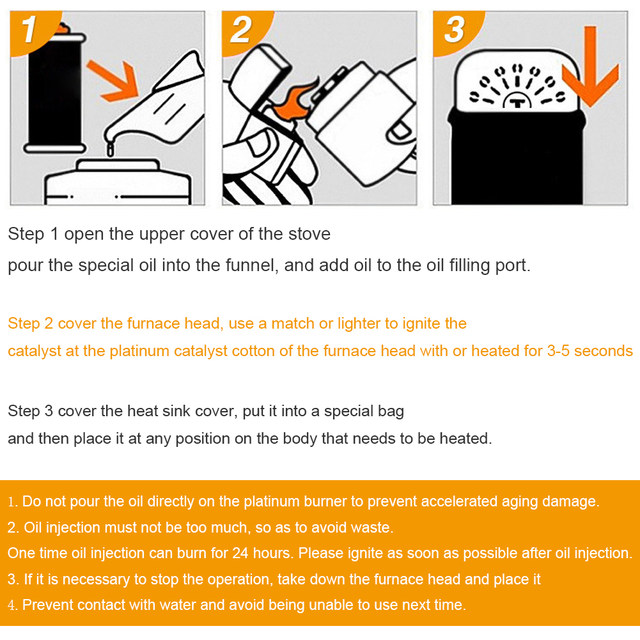 1

2

3

Step 1 open the upper cover of the stove
pour the special oil into the funnel, and add oil to the oil filling port.

Step 2 cover the furnace head, use a match or lighter to ignite the catalyst at the platinum catalyst cotton of the furnace head with or heated for 3-5 seconds

Step 3 cover the heat sink cover, put it into a special bag and then place it at any position on the body that needs to be heated.

1. Do not pour the oil directly on the platinum burner to prevent accelerated aging damage.
2. Oil injection must not be too much, so as to avoid waste.
One time oil injection can burn for 24 hours. Please ignite as soon as possible after oil injection.
3. If it is necessary to stop the operation, take down the furnace head and place it
4. Prevent contact with water and avoid being unable to use next time.