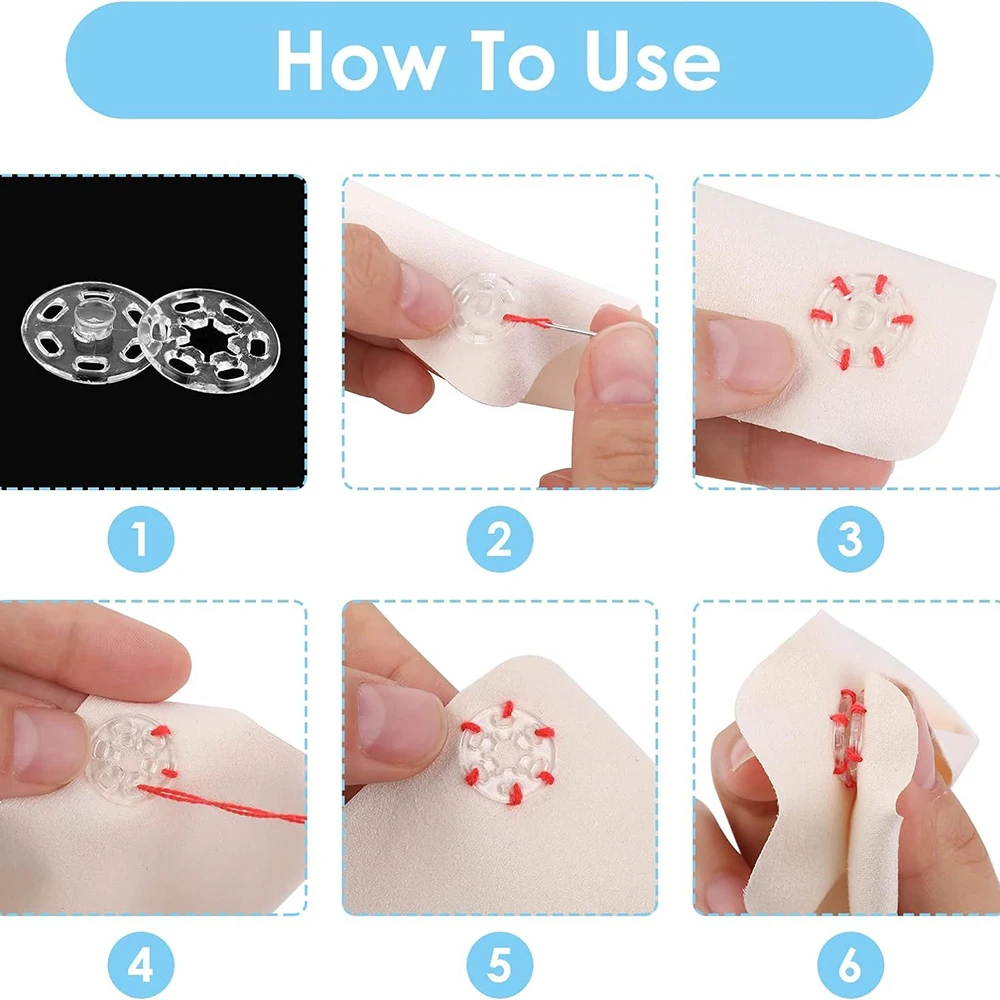 How To Use

1

2

3

4

5

6