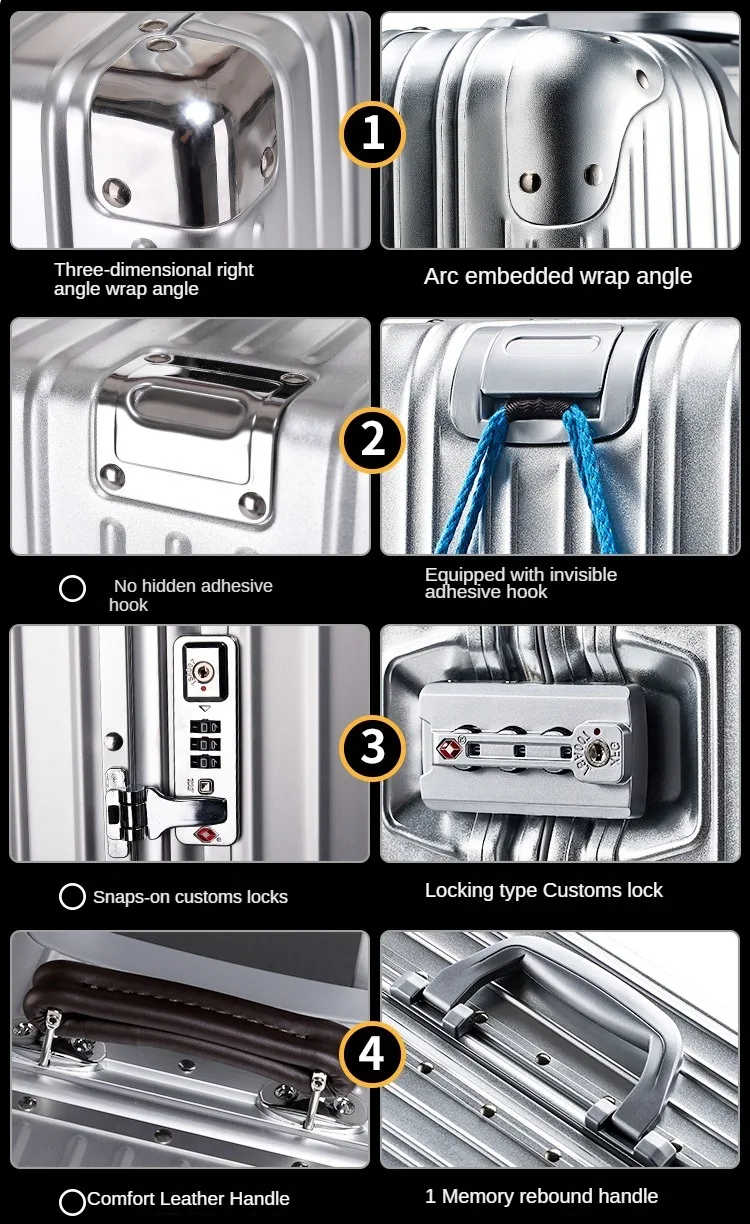 1

Three-dimensional right angle wrap angle

Arc embedded wrap angle

2

No hidden adhesive hook

Equipped with invisible adhesive hook

3

Snaps-on customs locks

Locking type Customs lock

4

Comfort Leather Handle

1 Memory rebound handle