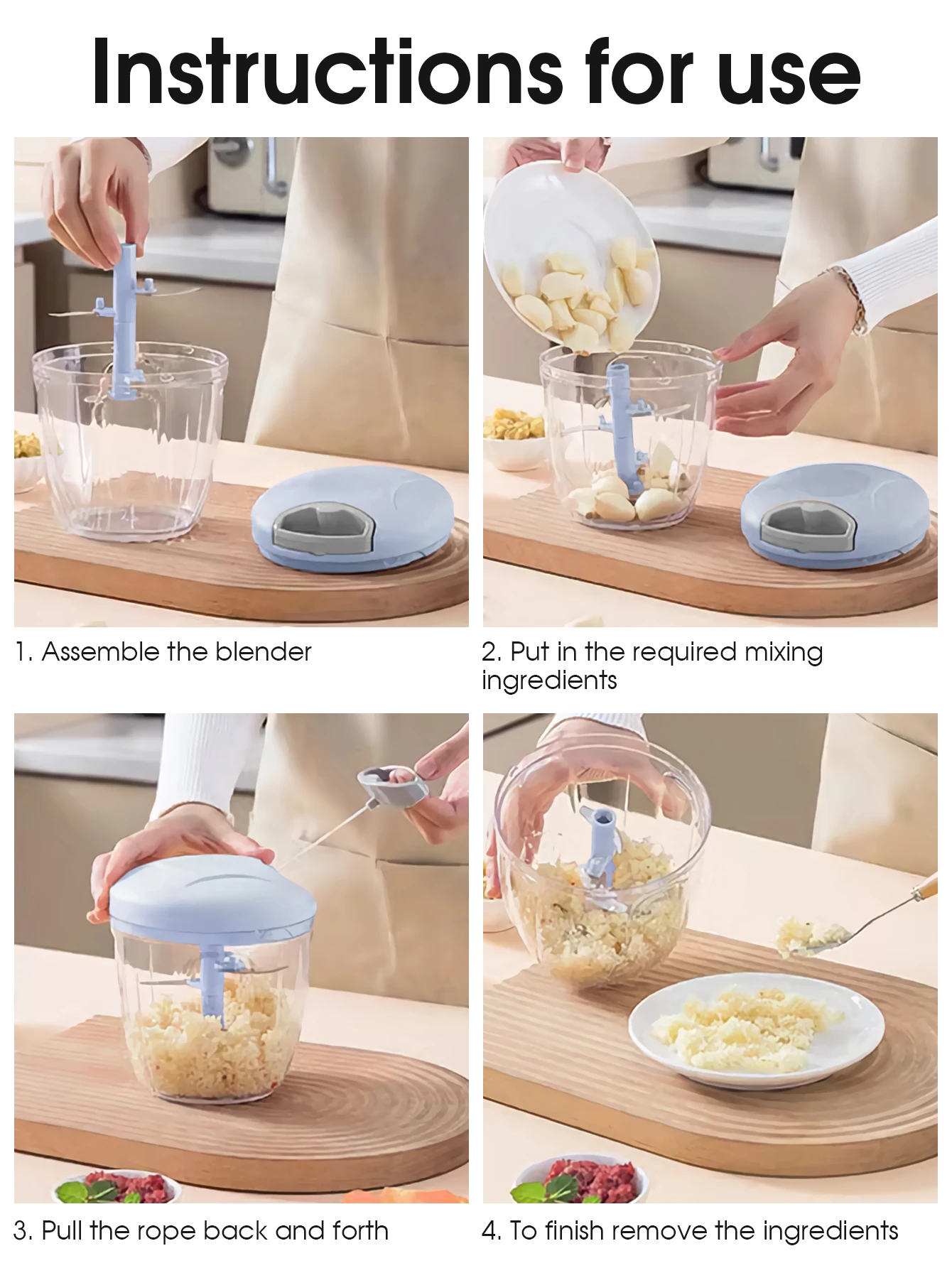 Instructions for use

1. Assemble the blender

2. Put in the required mixing ingredients

3. Pull the rope back and forth

4. To finish remove the ingredients