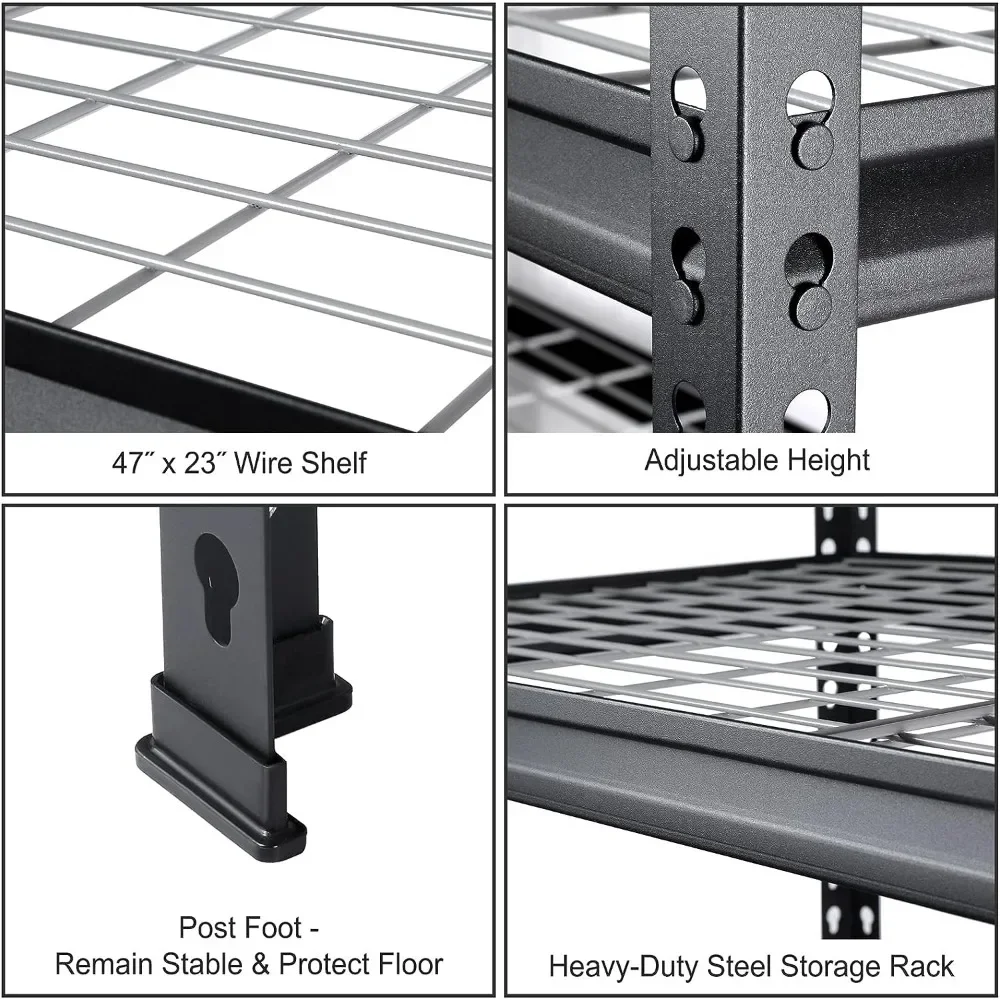 47″ x 23″ Wire Shelf

Adjustable Height

Post Foot -
Remain Stable & Protect Floor

Heavy-Duty Steel Storage Rack