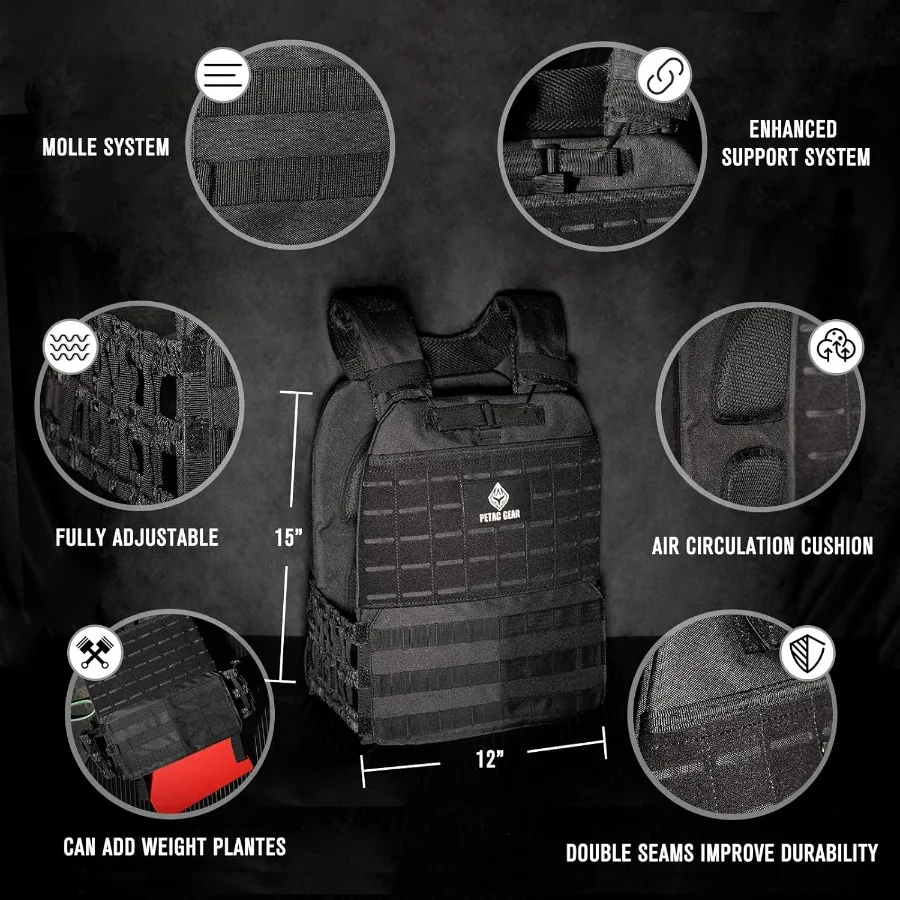 MOLLE SYSTEM

ENHANCED SUPPORT SYSTEM

FULLY ADJUSTABLE

15"

PETAC GEAR

AIR CIRCULATION CUSHION

12"

CAN ADD WEIGHT PLANTES

DOUBLE SEAMS IMPROVE DURABILITY