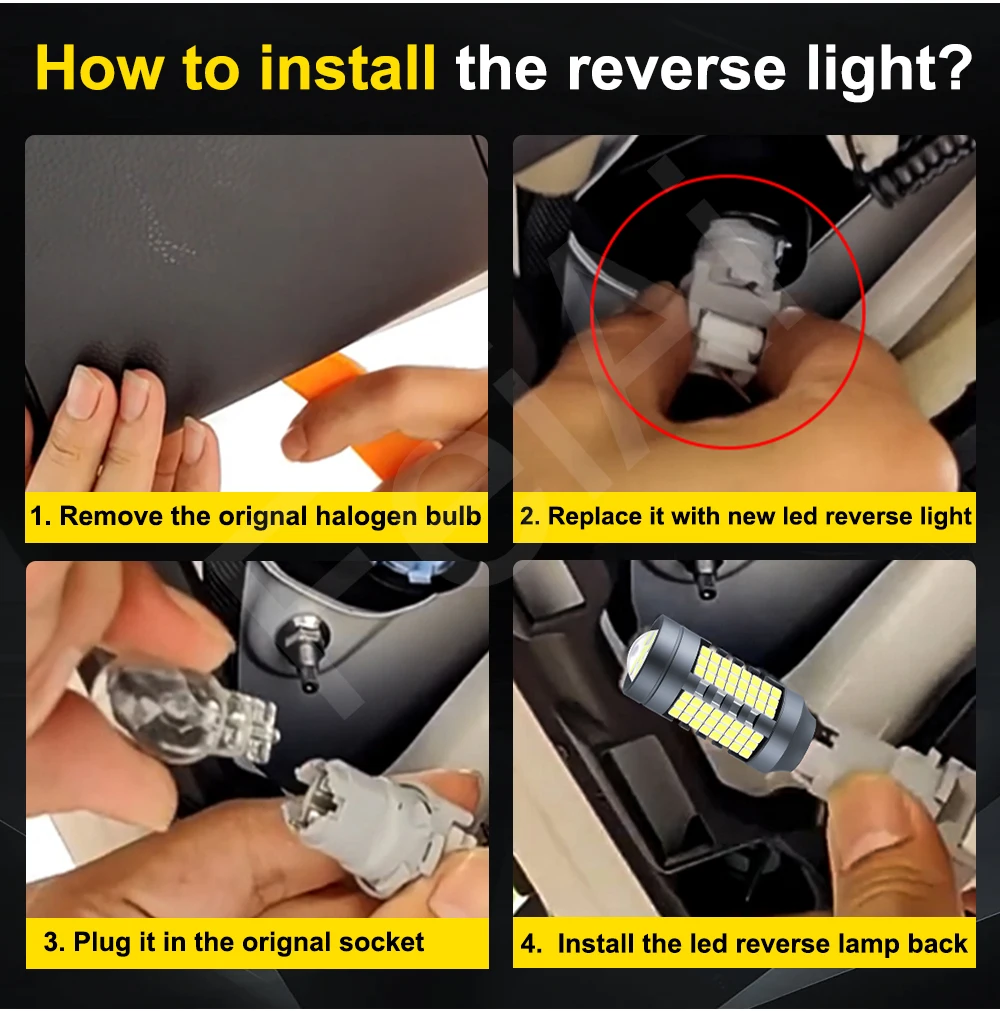 How to install the reverse light?

1. Remove the orignal halogen bulb

2. Replace it with new led reverse light

3. Plug it in the orignal socket

4. Install the led reverse lamp back