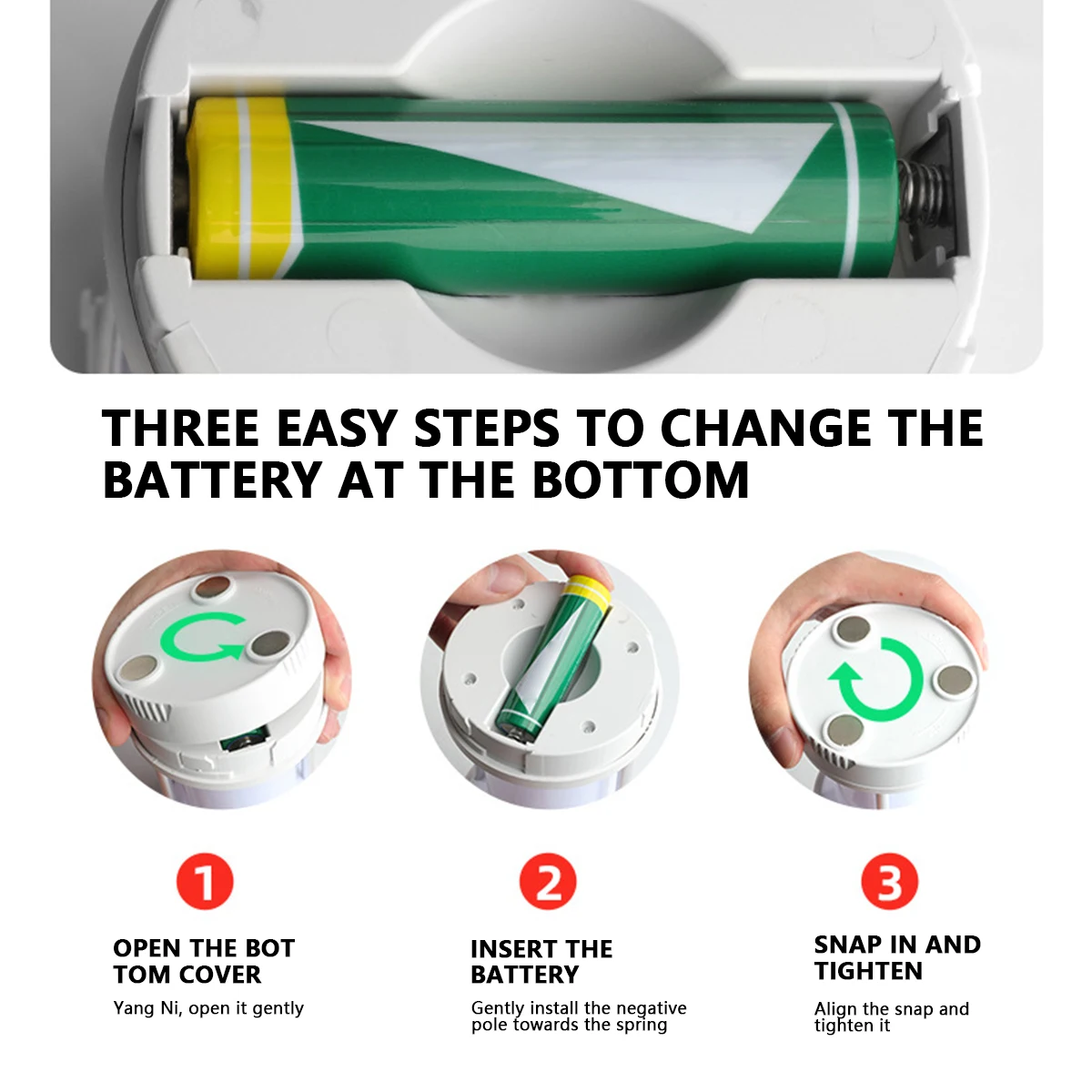 THREE EASY STEPS TO CHANGE THE BATTERY AT THE BOTTOM

1

OPEN THE BOT TOM COVER

Yang Ni, open it gently

2

INSERT THE BATTERY

Gently install the negative pole towards the spring

3

SNAP IN AND TIGHTEN

Align the snap and tighten it