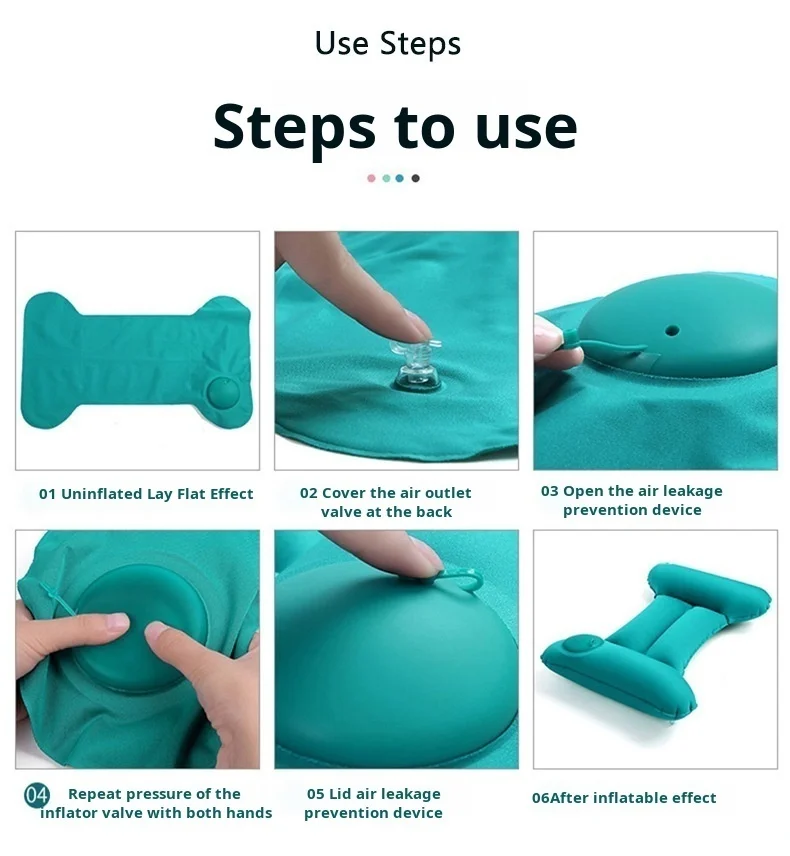 Use Steps

Steps to use

01 Uninflated Lay Flat Effect

02 Cover the air outlet valve at the back

03 Open the air leakage prevention device

04 Repeat pressure of the inflator valve with both hands

05 Lid air leakage prevention device

06After inflatable effect