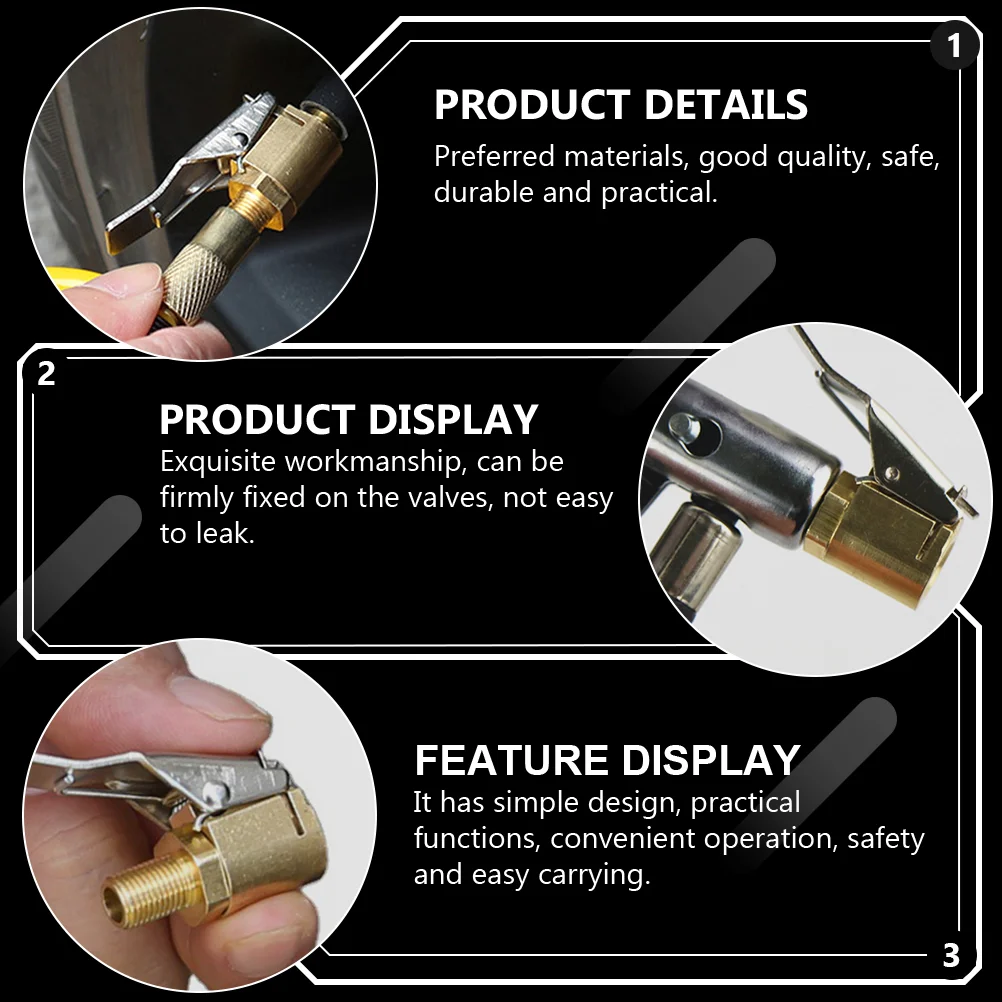 1

PRODUCT DETAILS
Preferred materials, good quality, safe, durable and practical.

2

PRODUCT DISPLAY
Exquisite workmanship, can be firmly fixed on the valves, not easy to leak.

FEATURE DISPLAY
It has simple design, practical functions, convenient operation, safety and easy carrying.

3