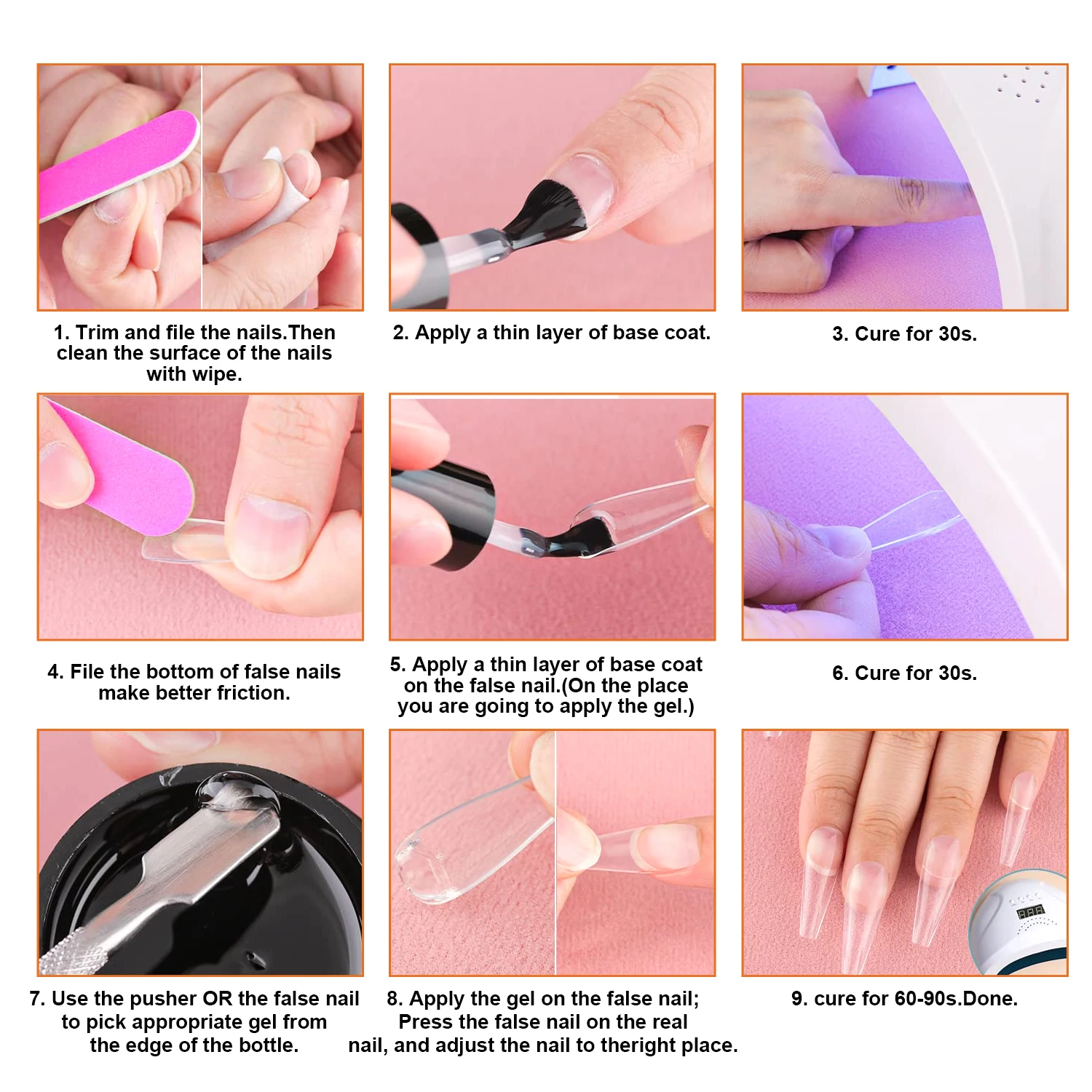 1. Trim and file the nails.Then clean the surface of the nails with wipe.

2. Apply a thin layer of base coat.

3. Cure for 30s.

4. File the bottom of false nails make better friction.

5. Apply a thin layer of base coat on the false nail.(On the place you are going to apply the gel.)

6. Cure for 30s.

7. Use the pusher OR the false nail to pick appropriate gel from the edge of the bottle.

8. Apply the gel on the false nail; Press the false nail on the real nail, and adjust the nail to theright place.

9. cure for 60-90s.Done.