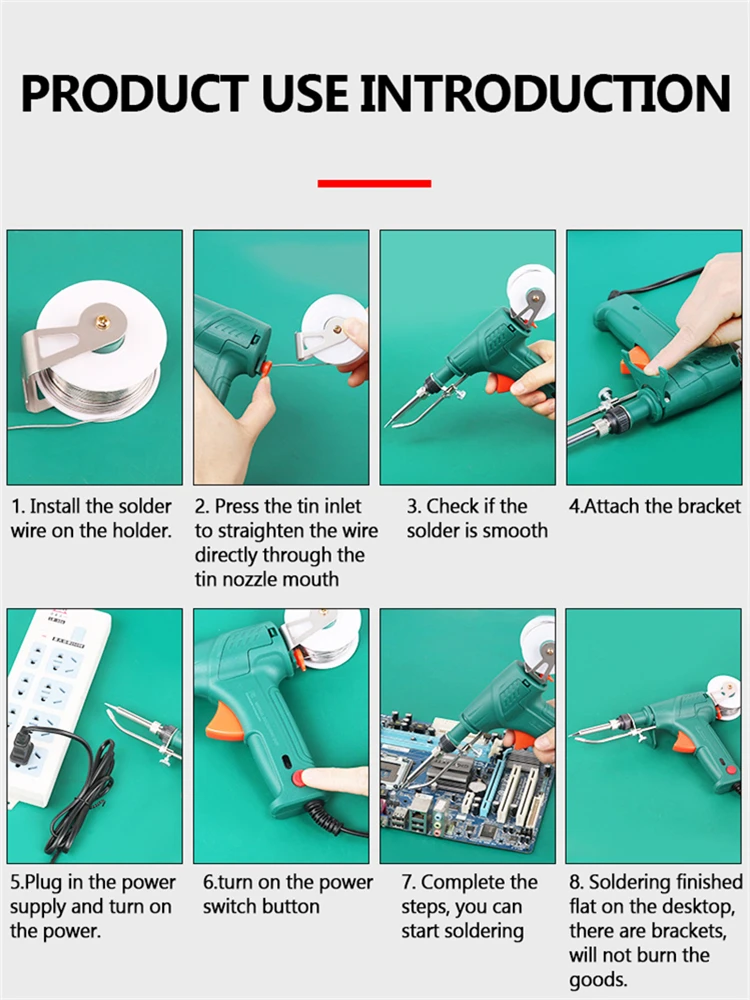 PRODUCT USE INTRODUCTION

1. Install the solder wire on the holder.

2. Press the tin inlet to straighten the wire directly through the tin nozzle mouth

3. Check if the solder is smooth

4.Attach the bracket

5.Plug in the power supply and turn on the power.

6.turn on the power switch button

7. Complete the steps, you can start soldering

8. Soldering finished flat on the desktop, there are brackets, will not burn the goods.