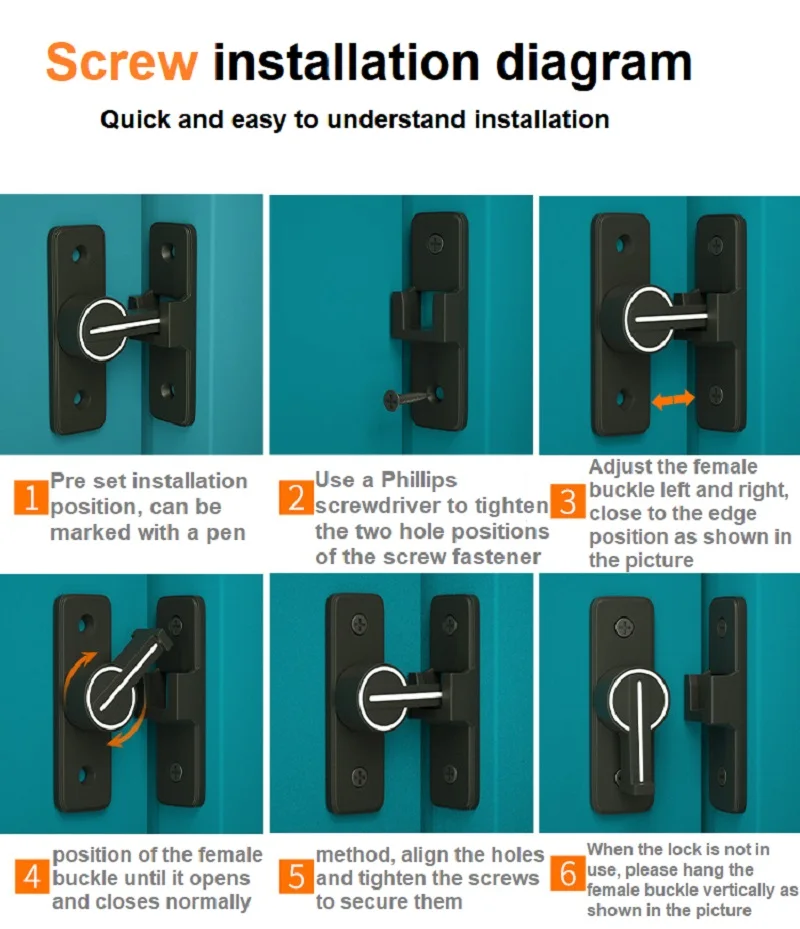 Screw installation diagram

Quick and easy to understand installation

1 Pre set installation position, can be marked with a pen

2 Use a Phillips screwdriver to tighten the two hole positions of the screw fastener

3 Adjust the female buckle left and right, close to the edge position as shown in the picture

4 position of the female buckle until it opens and closes normally

5 method, align the holes and tighten the screws to secure them

6 When the lock is not in use, please hang the female buckle vertically as shown in the picture