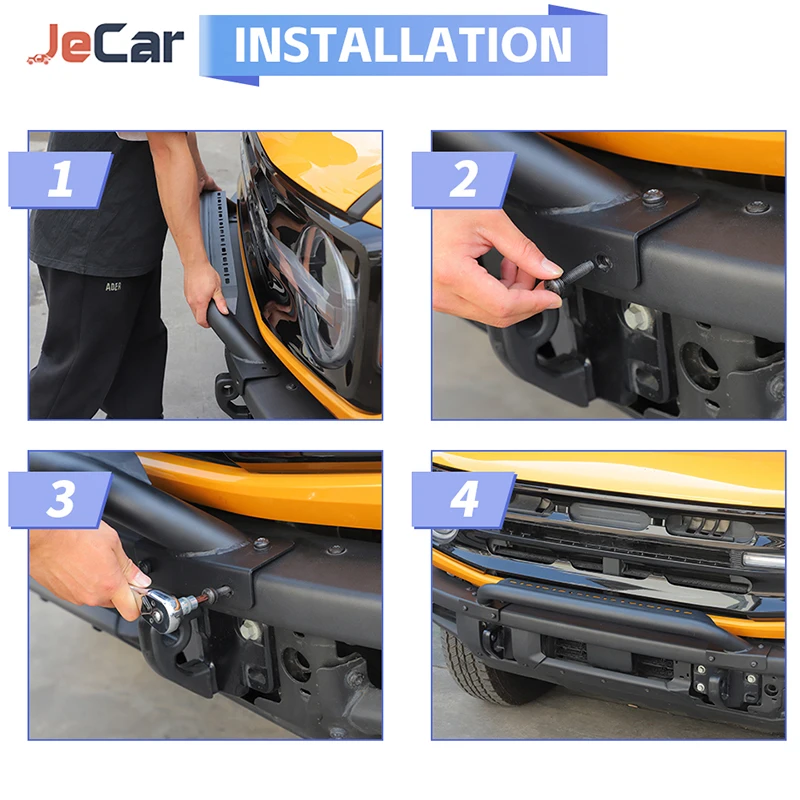 JeCar INSTALLATION

1

ADER

2

3

4