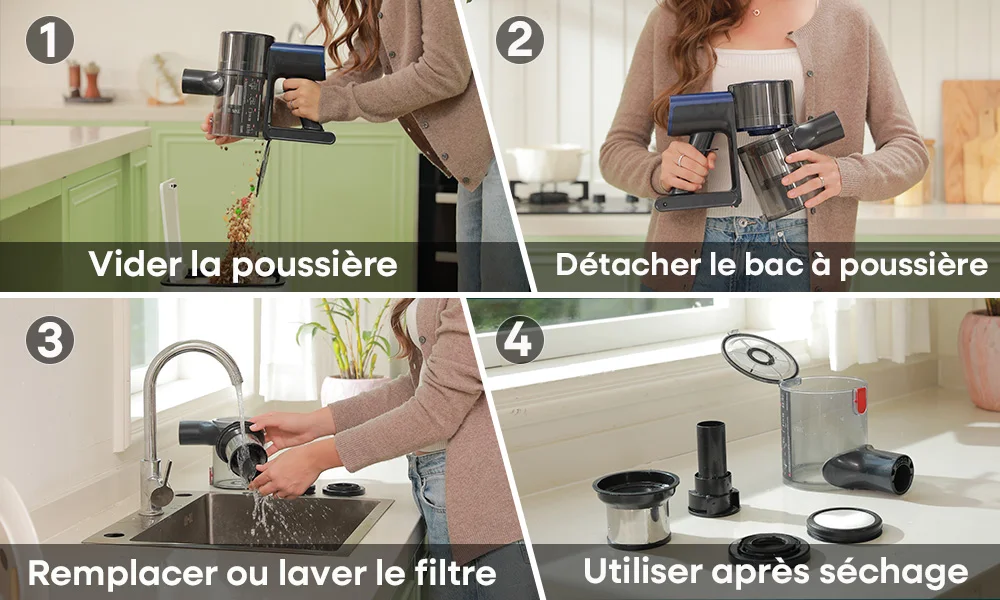 1
Vider la poussière

2
Détacher le bac à poussière

3
Remplacer ou laver le filtre

4
Utiliser après séchage