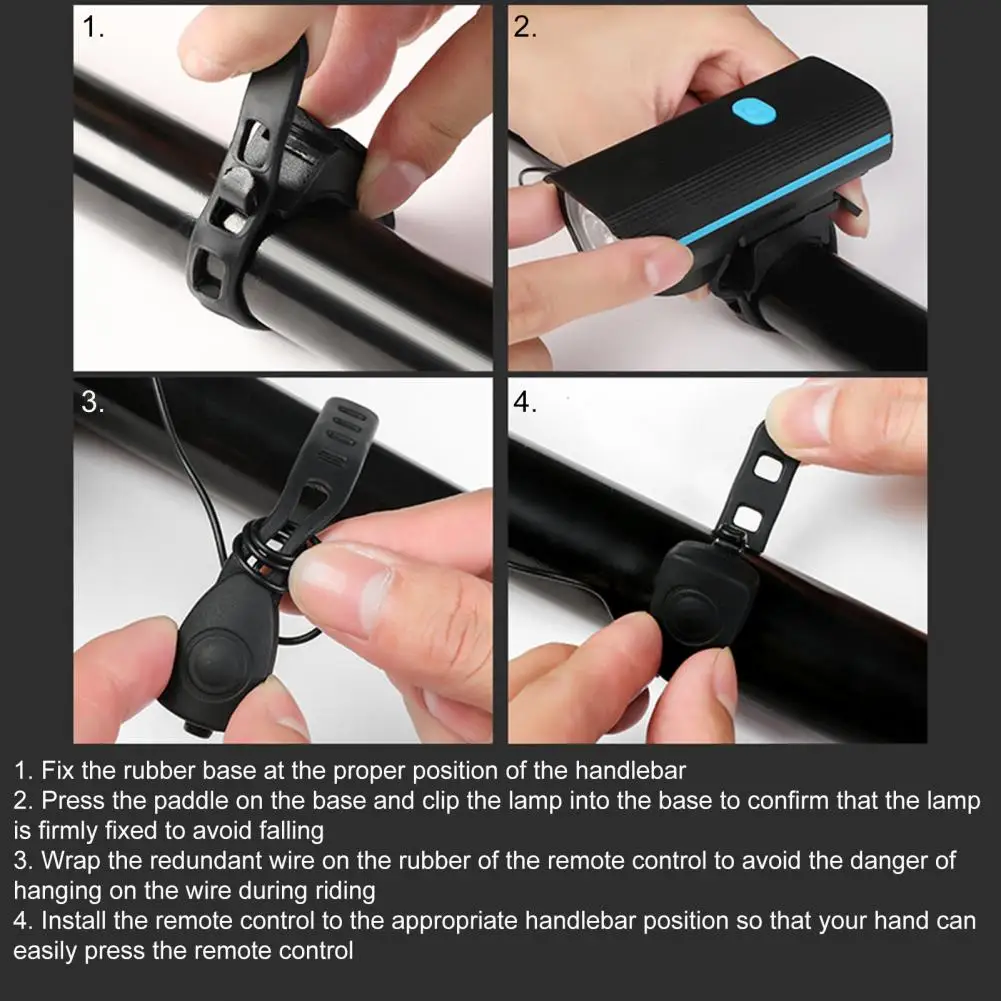 1.

2.

3.

4.

1. Fix the rubber base at the proper position of the handlebar
2. Press the paddle on the base and clip the lamp into the base to confirm that the lamp is firmly fixed to avoid falling
3. Wrap the redundant wire on the rubber of the remote control to avoid the danger of hanging on the wire during riding
4. Install the remote control to the appropriate handlebar position so that your hand can easily press the remote control