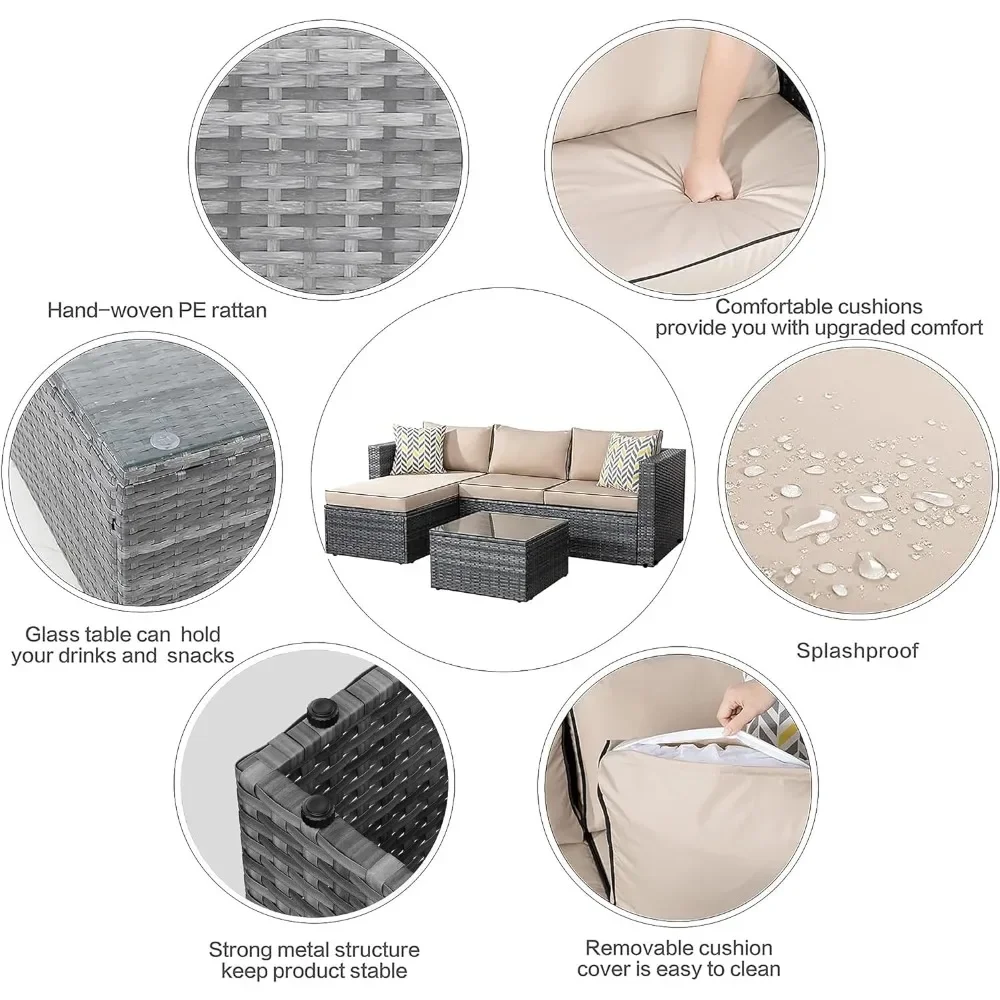 Hand-woven PE rattan

Comfortable cushions provide you with upgraded comfort

Glass table can hold your drinks and snacks

Splashproof

Strong metal structure keep product stable

Removable cushion cover is easy to clean