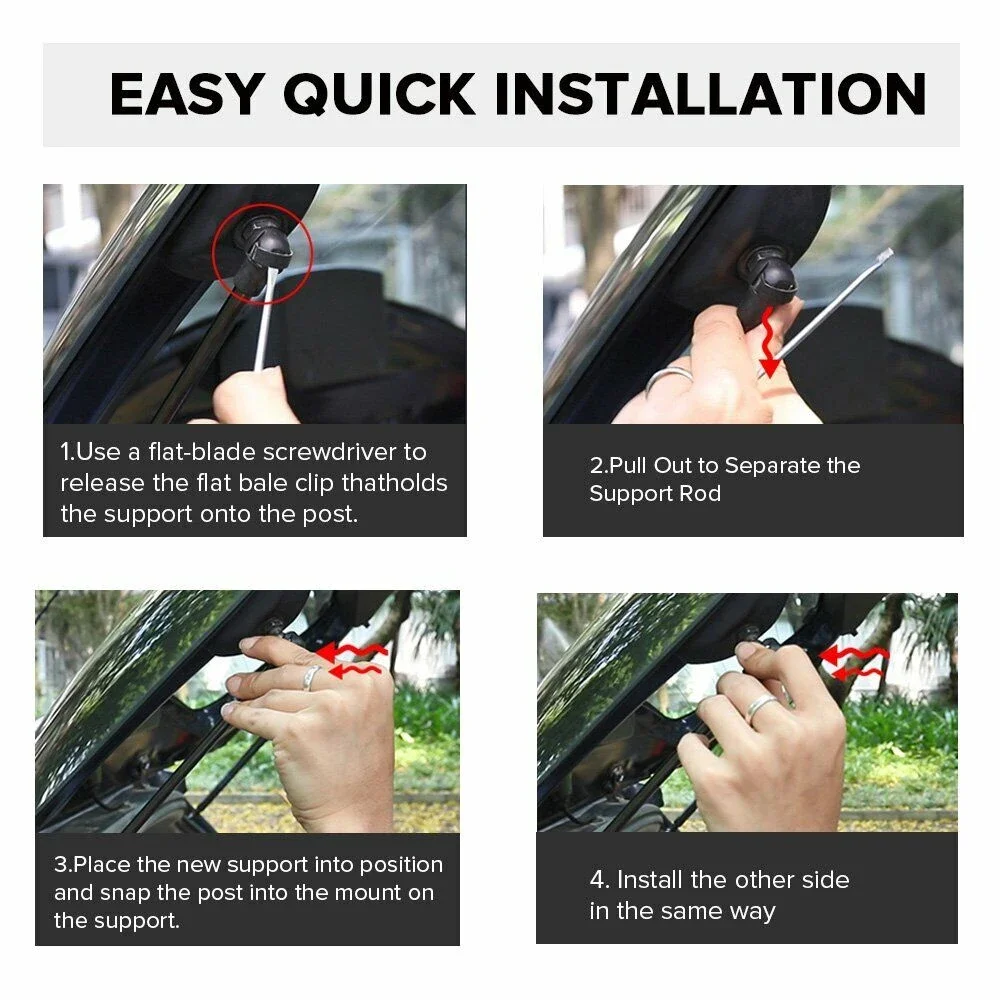 EASY QUICK INSTALLATION

1.Use a flat-blade screwdriver to release the flat bale clip thatholds the support onto the post.

2.Pull Out to Separate the Support Rod

3.Place the new support into position and snap the post into the mount on the support.

4. Install the other side in the same way