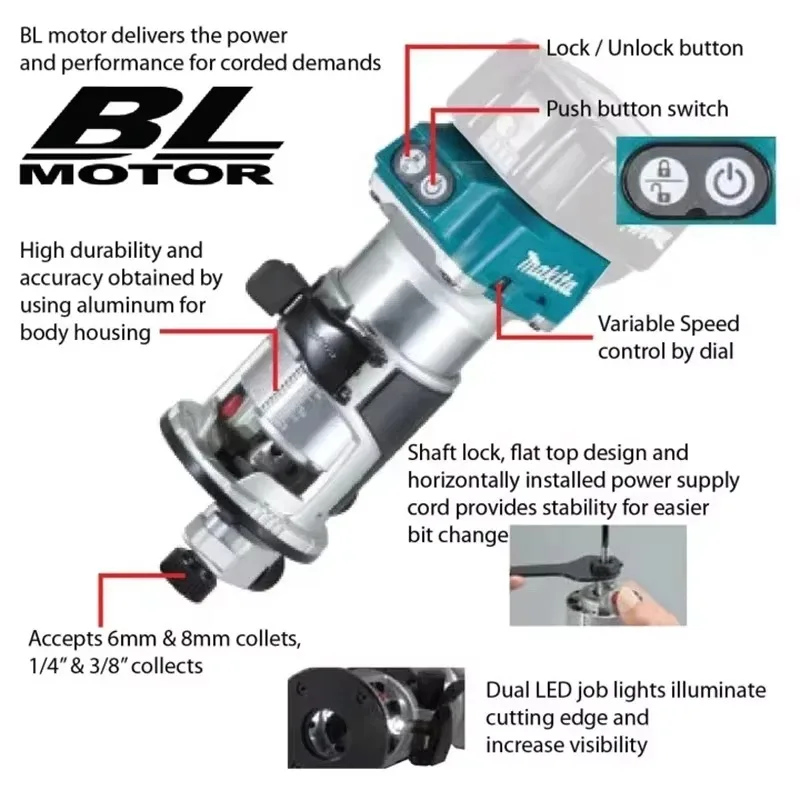 BL motor delivers the power and performance for corded demands

BL MOTOR

Lock / Unlock button

Push button switch

High durability and accuracy obtained by using aluminum for body housing

makita

Variable Speed control by dial

Shaft lock, flat top design and horizontally installed power supply cord provides stability for easier bit change

Accepts 6mm & 8mm collets, 1/4" & 3/8" collects

Dual LED job lights illuminate cutting edge and increase visibility